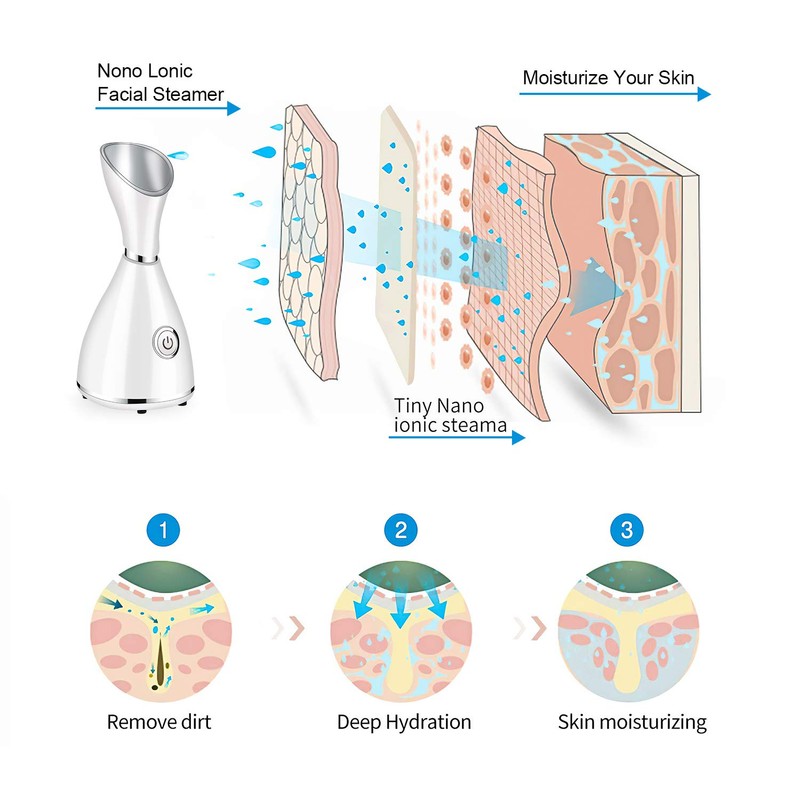 Nono Lonic Facial Steamer

Moisturize Your Skin

Tiny Nano ionic steama

1

Remove dirt

2

Deep Hydration

3

Skin moisturizing