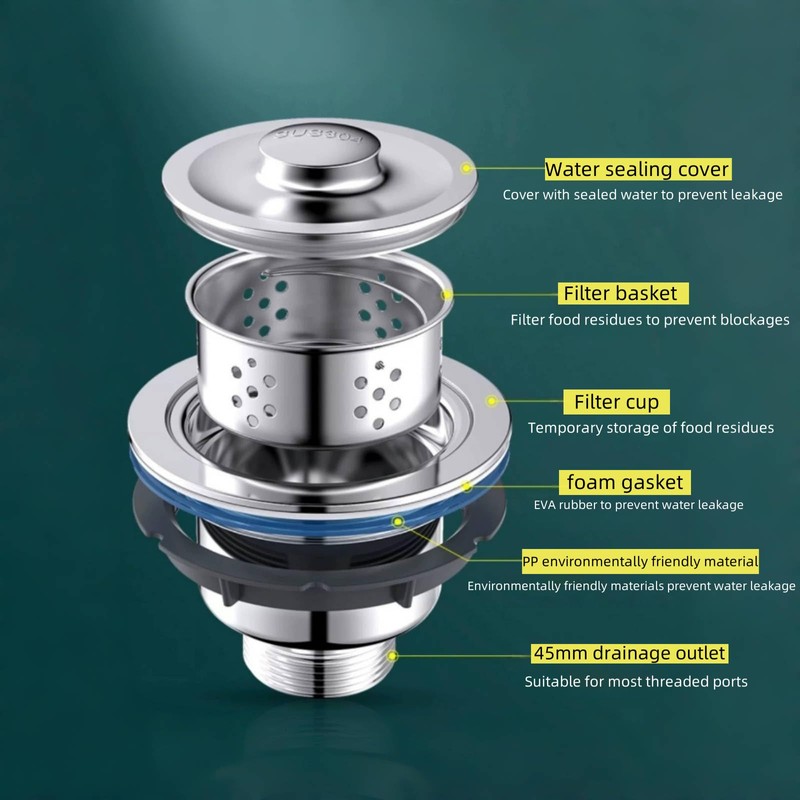 SUS304

Water sealing cover
Cover with sealed water to prevent leakage

Filter basket
Filter food residues to prevent blockages

Filter cup
Temporary storage of food residues

foam gasket
EVA rubber to prevent water leakage

PP environmentally friendly material
Environmentally friendly materials prevent water leakage

45mm drainage outlet
Suitable for most threaded ports