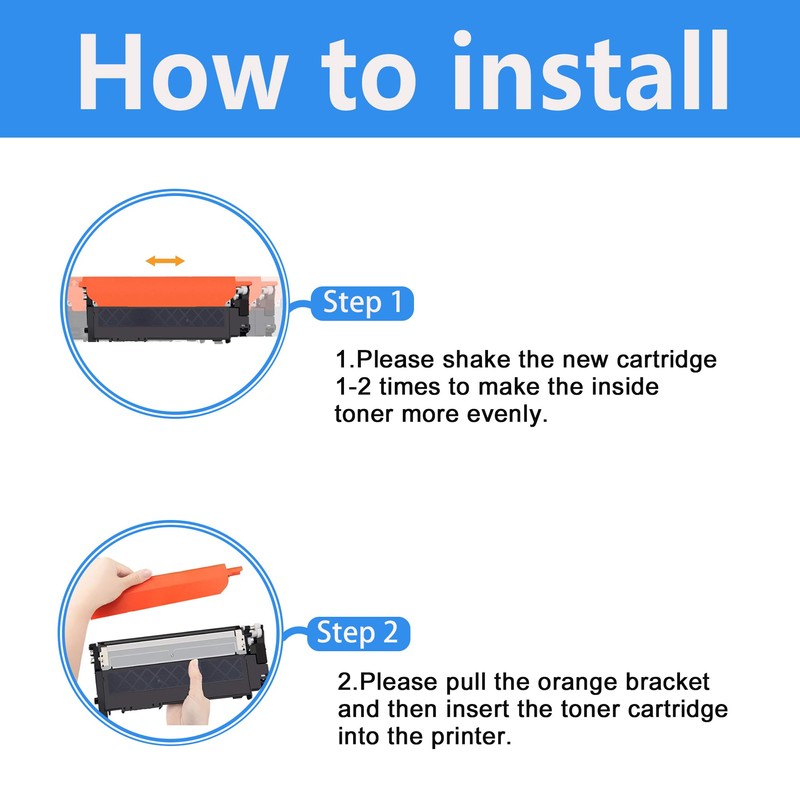 How to install

Step 1

1.Please shake the new cartridge 1-2 times to make the inside toner more evenly.

Step 2

2.Please pull the orange bracket and then insert the toner cartridge into the printer.