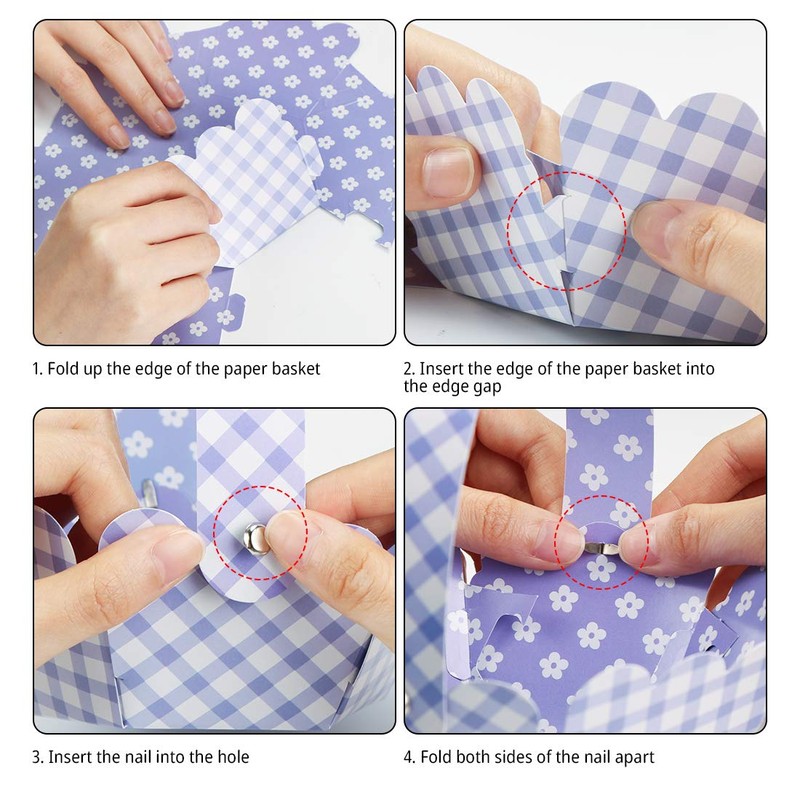 1. Fold up the edge of the paper basket

2. Insert the edge of the paper basket into the edge gap

3. Insert the nail into the hole

4. Fold both sides of the nail apart