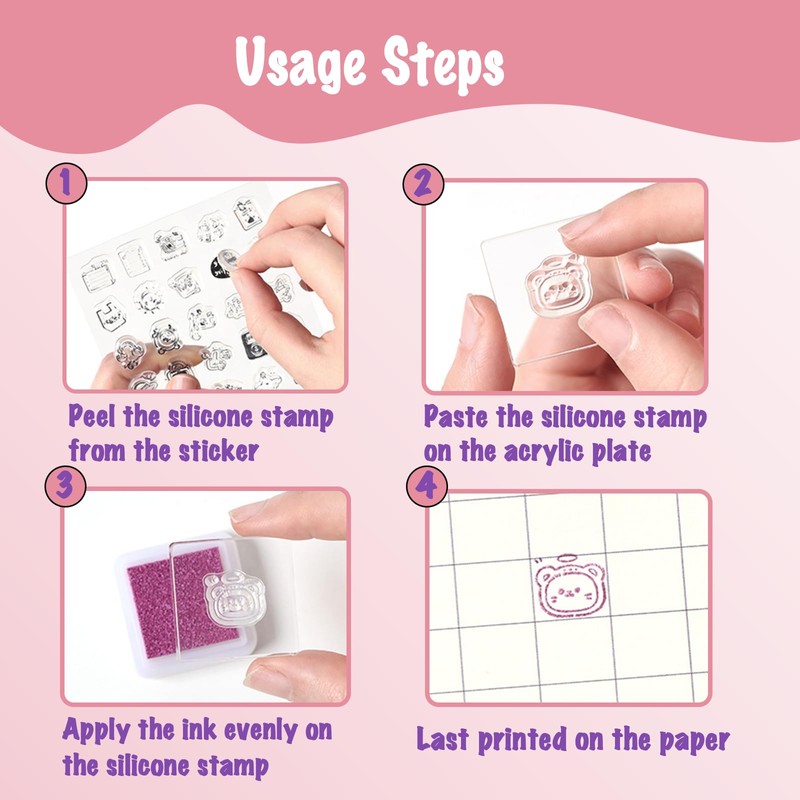 Usage Steps

1

Peel the silicone stamp from the sticker

2

Paste the silicone stamp on the acrylic plate

3

Apply the ink evenly on the silicone stamp

4

Last printed on the paper