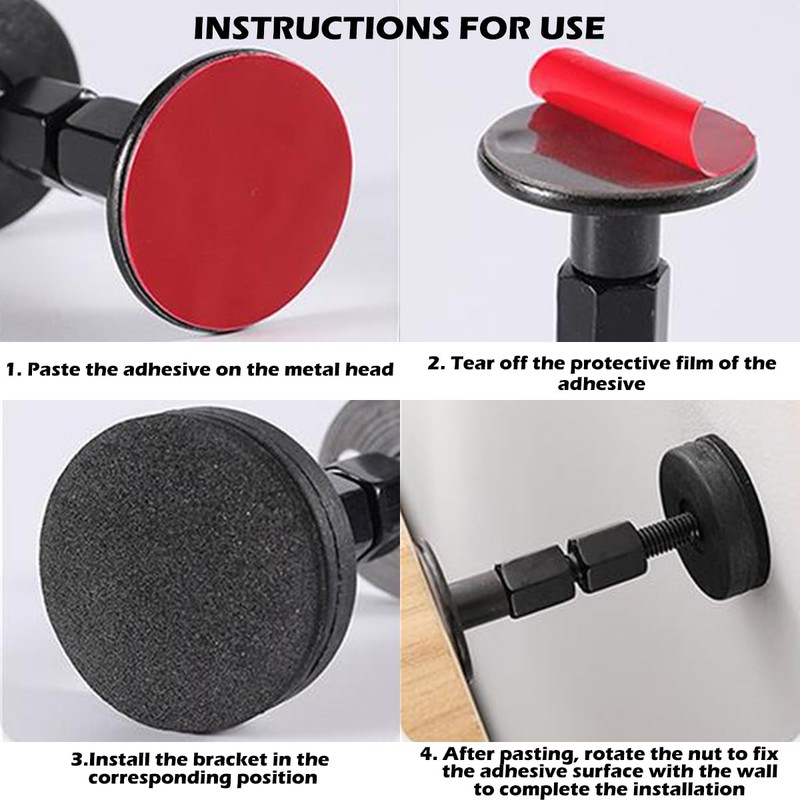 INSTRUCTIONS FOR USE

1. Paste the adhesive on the metal head

2. Tear off the protective film of the adhesive

3.Install the bracket in the corresponding position

4. After pasting, rotate the nut to fix the adhesive surface with the wall to complete the installation