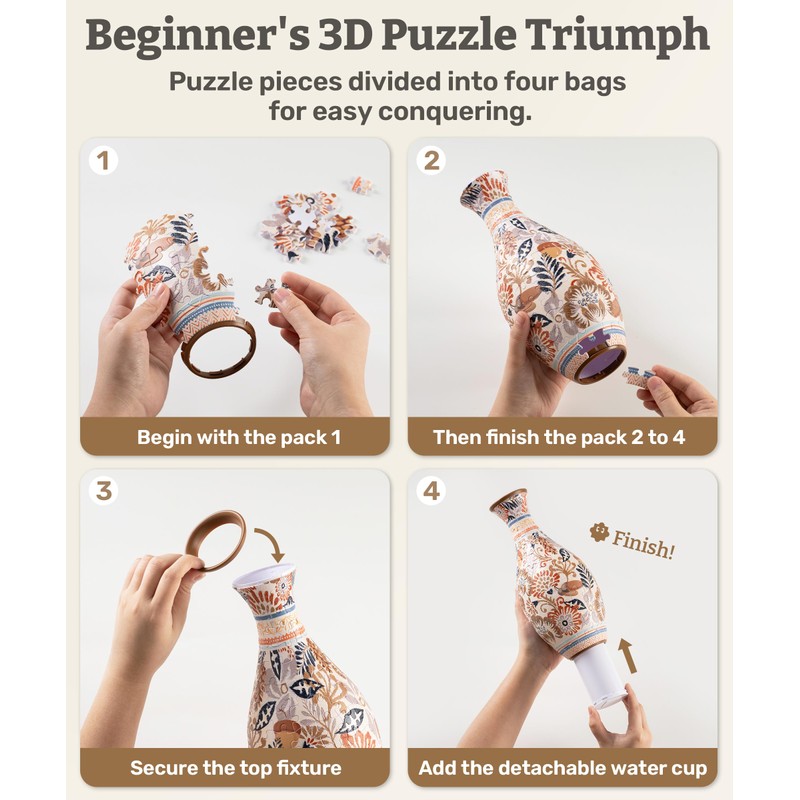 Beginner's 3D Puzzle Triumph

Puzzle pieces divided into four bags for easy conquering.

1

Begin with the pack 1

2

Then finish the pack 2 to 4

3

Secure the top fixture

4

Finish!

Add the detachable water cup