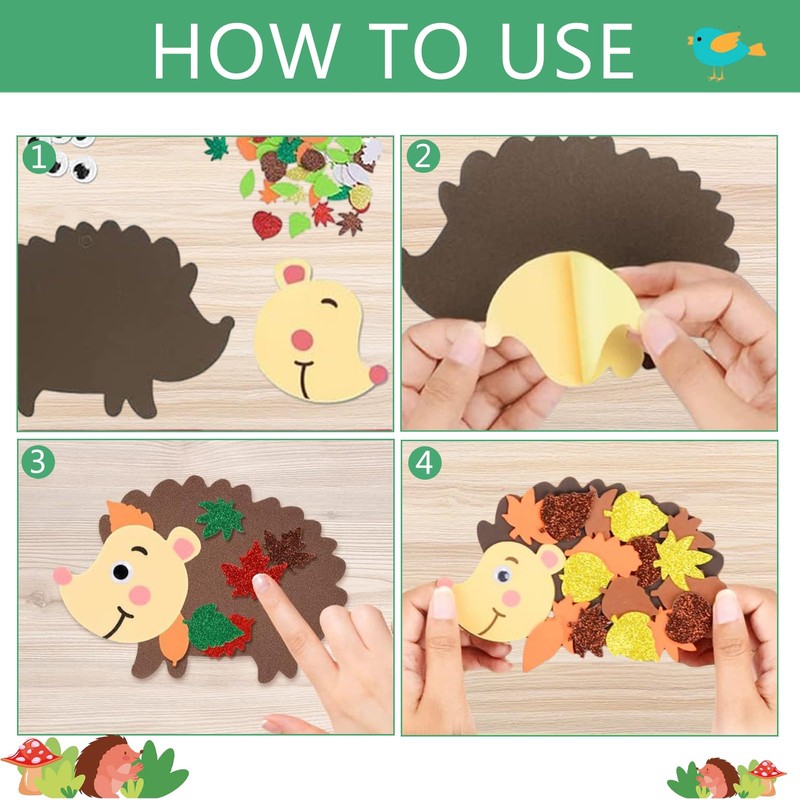 HOW TO USE

1

2

3

4