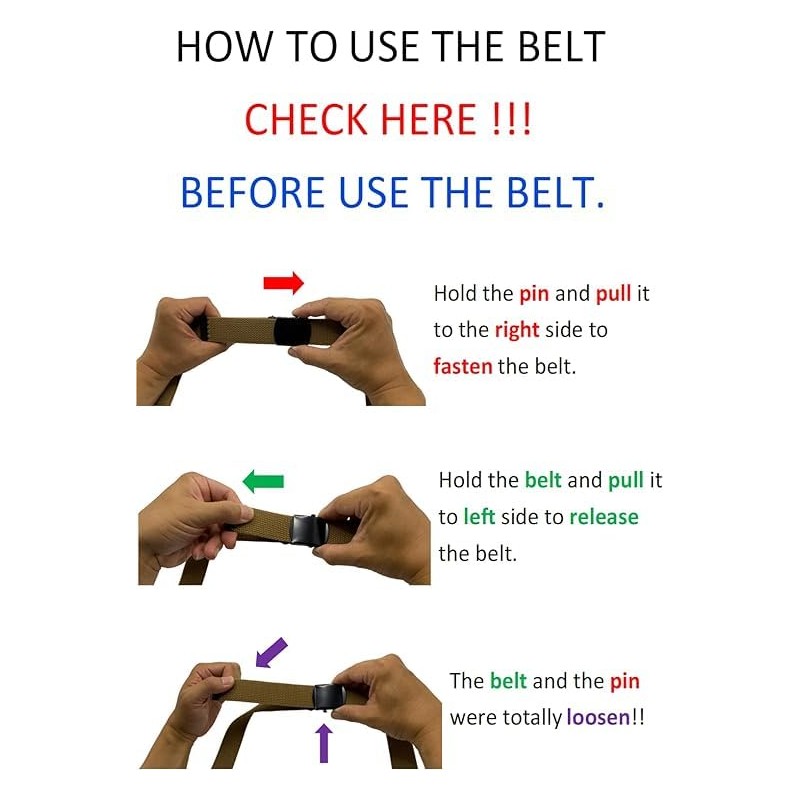 HOW TO USE THE BELT

CHECK HERE !!!

BEFORE USE THE BELT.

Hold the pin and pull it to the right side to fasten the belt.

Hold the belt and pull it to left side to release the belt.

The belt and the pin were totally loosen!!