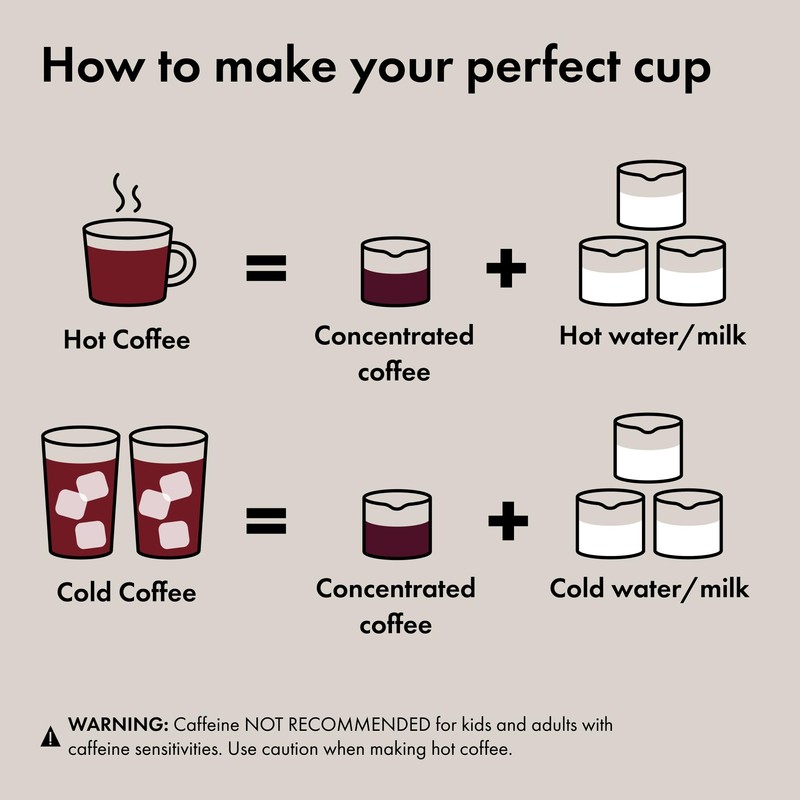 How to make your perfect cup

Hot Coffee = Concentrated coffee + Hot water/milk

Cold Coffee = Concentrated coffee + Cold water/milk

WARNING: Caffeine NOT RECOMMENDED for kids and adults with caffeine sensitivities. Use caution when making hot coffee.