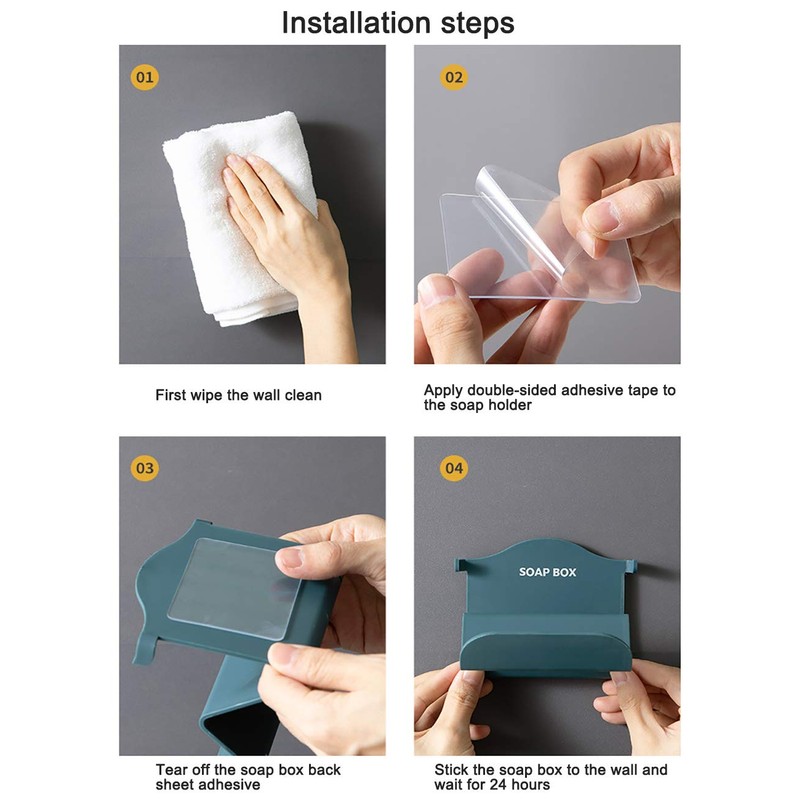 Installation steps

01

First wipe the wall clean

02

Apply double-sided adhesive tape to the soap holder

03

Tear off the soap box back sheet adhesive

04

SOAP BOX

Stick the soap box to the wall and wait for 24 hours