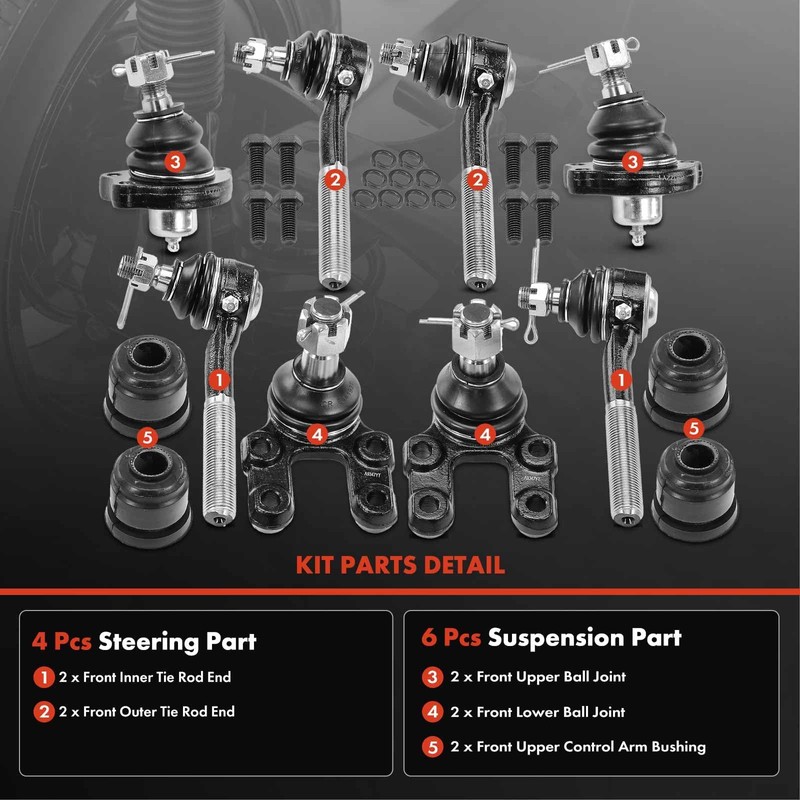 3
2
2
3
1
4
4
1
5
5

KIT PARTS DETAIL

4 Pcs Steering Part
1 2 x Front Inner Tie Rod End
2 2 x Front Outer Tie Rod End

6 Pcs Suspension Part
3 2 x Front Upper Ball Joint
4 2 x Front Lower Ball Joint
5 2 x Front Upper Control Arm Bushing