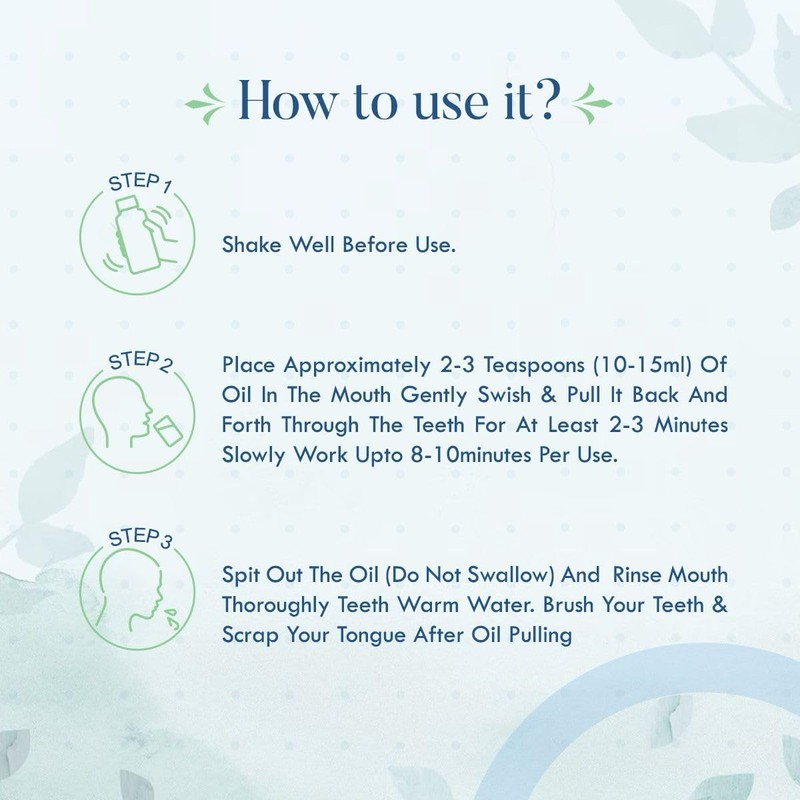 How to use it?

STEP 1

Shake Well Before Use.

STEP 2

Place Approximately 2-3 Teaspoons (10-15ml) Of Oil In The Mouth Gently Swish & Pull It Back And Forth Through The Teeth For At Least 2-3 Minutes Slowly Work Upto 8-10minutes Per Use.

STEP 3

Spit Out The Oil (Do Not Swallow) And Rinse Mouth Thoroughly Teeth Warm Water. Brush Your Teeth & Scrap Your Tongue After Oil Pulling