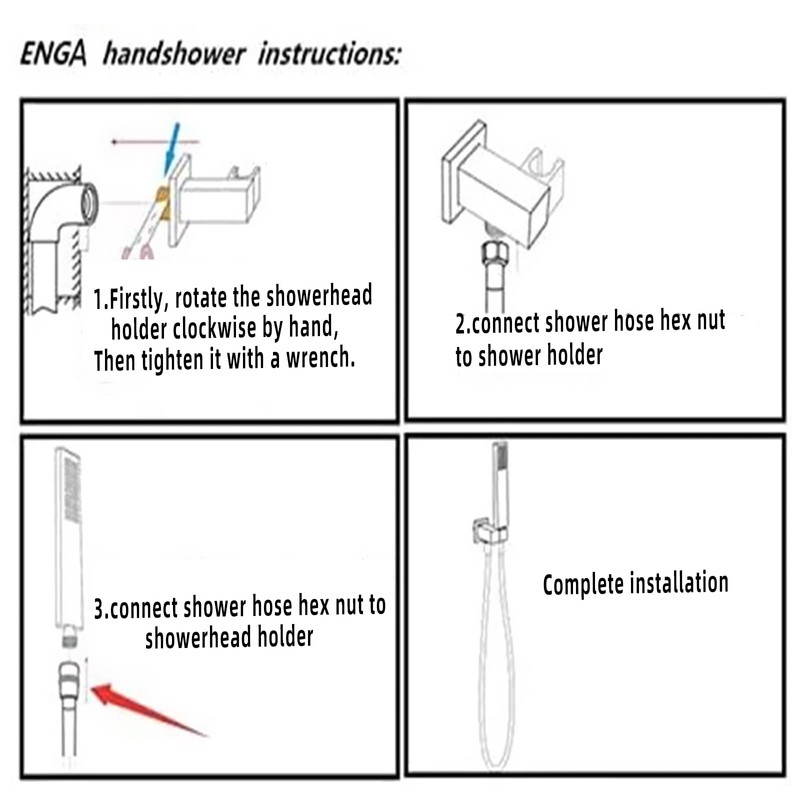 ENGA handshower instructions:

1.Firstly, rotate the showerhead holder clockwise by hand, Then tighten it with a wrench.

2.connect shower hose hex nut to shower holder

3.connect shower hose hex nut to showerhead holder

Complete installation