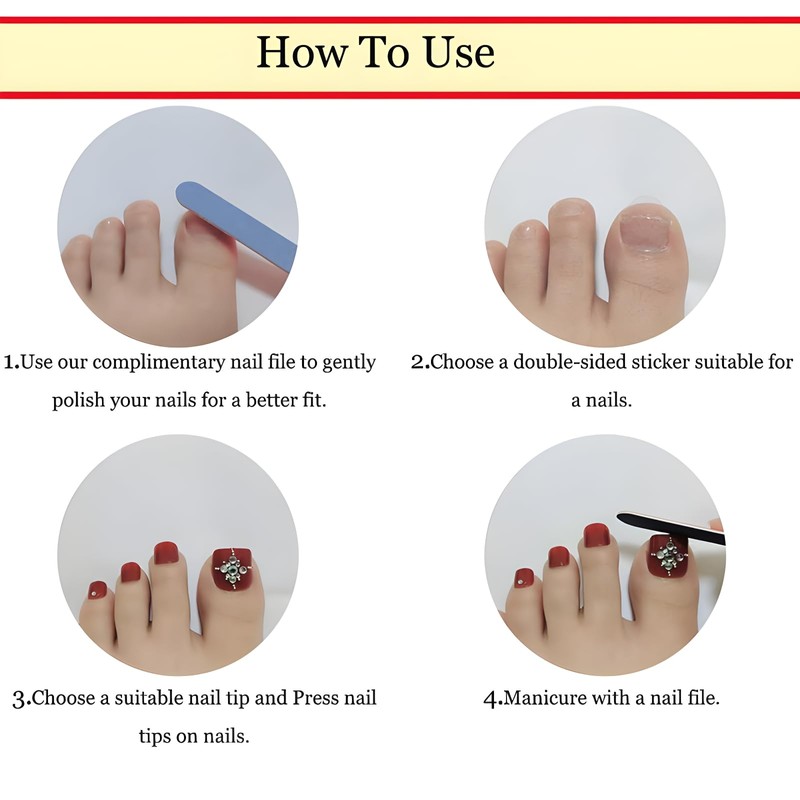 How To Use

1.Use our complimentary nail file to gently polish your nails for a better fit.

2.Choose a double-sided sticker suitable for a nails.

3.Choose a suitable nail tip and Press nail tips on nails.

4.Manicure with a nail file.