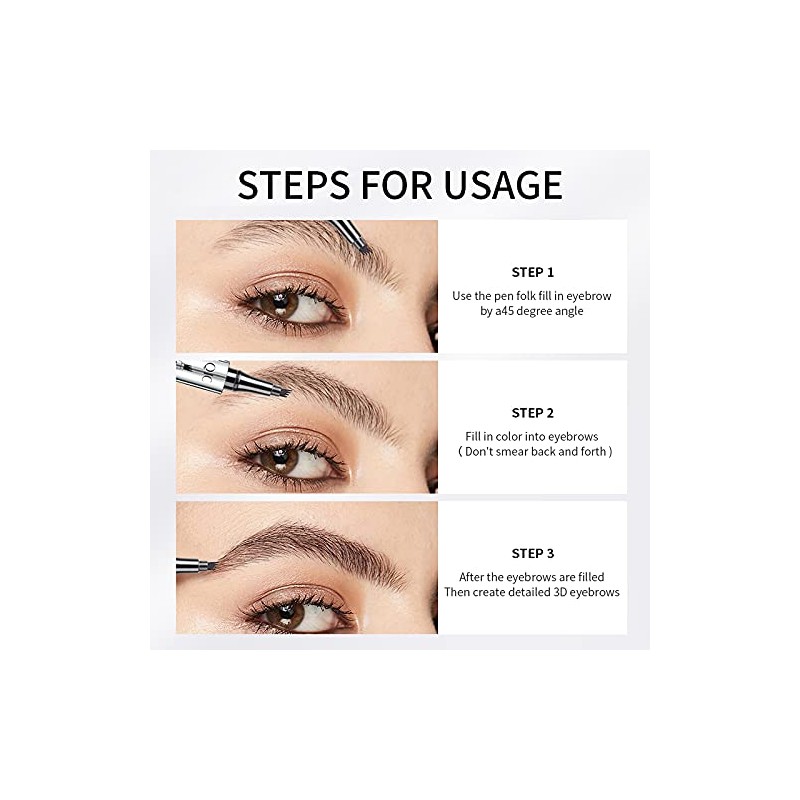 STEPS FOR USAGE

STEP 1

Use the pen folk fill in eyebrow by a45 degree angle

QIC

STEP 2

Fill in color into eyebrows ( Don't smear back and forth )

STEP 3

After the eyebrows are filled Then create detailed 3D eyebrows