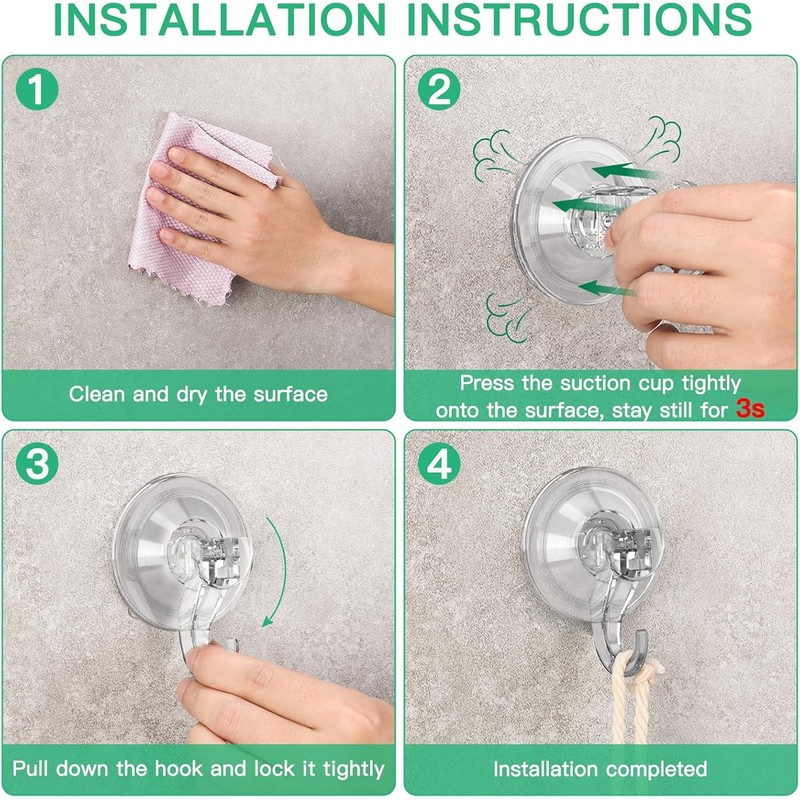 INSTALLATION INSTRUCTIONS

1

Clean and dry the surface

2

Press the suction cup tightly onto the surface, stay still for 3s

3

Pull down the hook and lock it tightly

4

Installation completed