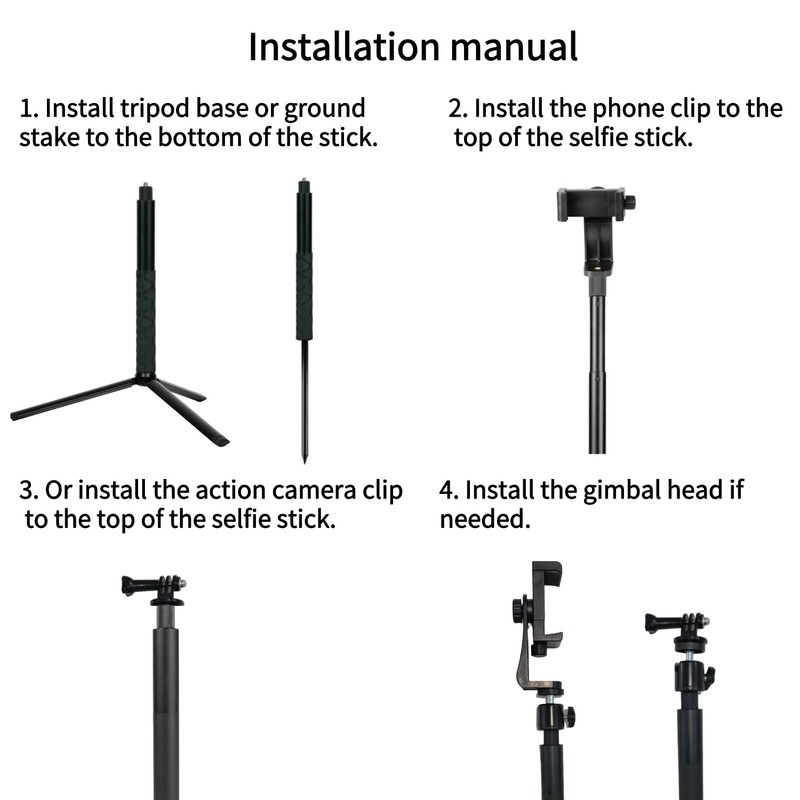 Installation manual

1. Install tripod base or ground stake to the bottom of the stick.

2. Install the phone clip to the top of the selfie stick.

3. Or install the action camera clip to the top of the selfie stick.

4. Install the gimbal head if needed.