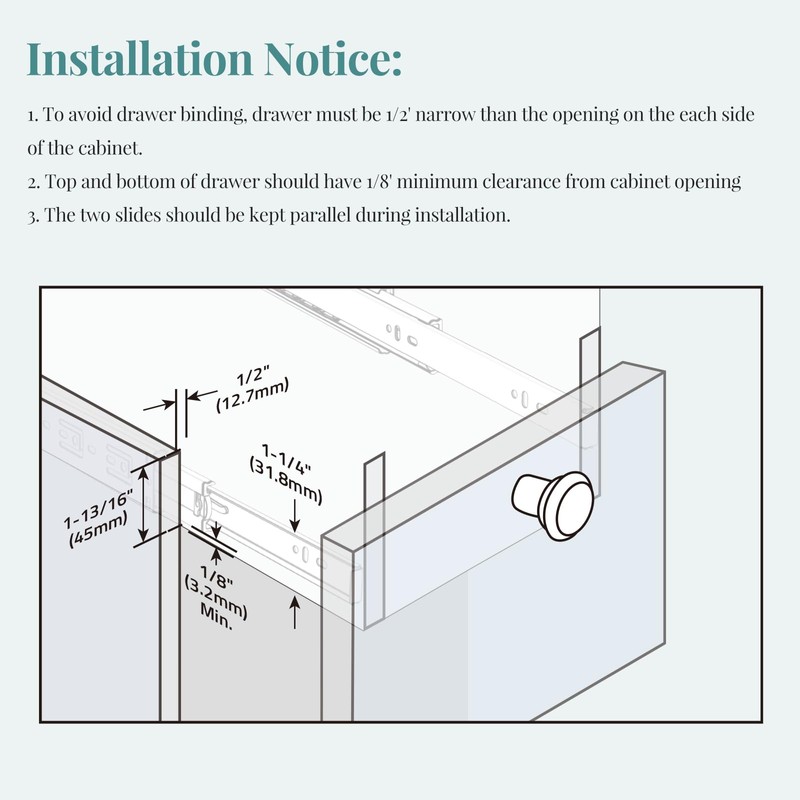 Installation Notice:

1. To avoid drawer binding, drawer must be 1/2' narrow than the opening on the each side of the cabinet.

2. Top and bottom of drawer should have 1/8' minimum clearance from cabinet opening

3. The two slides should be kept parallel during installation.

1/2" (12.7mm)

1-1/4" (31.8mm)

1-13/16" (45mm)

1/8" (3.2mm) Min.