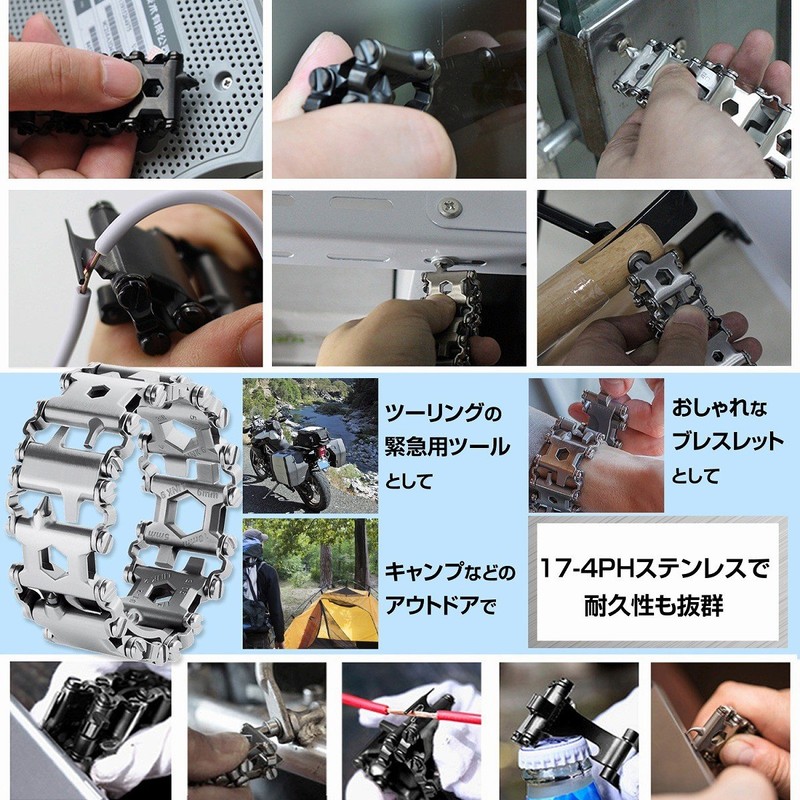 ツーリングの
緊急用ツール
として

おしゃれな
ブレスレット
として

キャンプなどの
アウトドアで

17-4PHステンレスで
耐久性も抜群