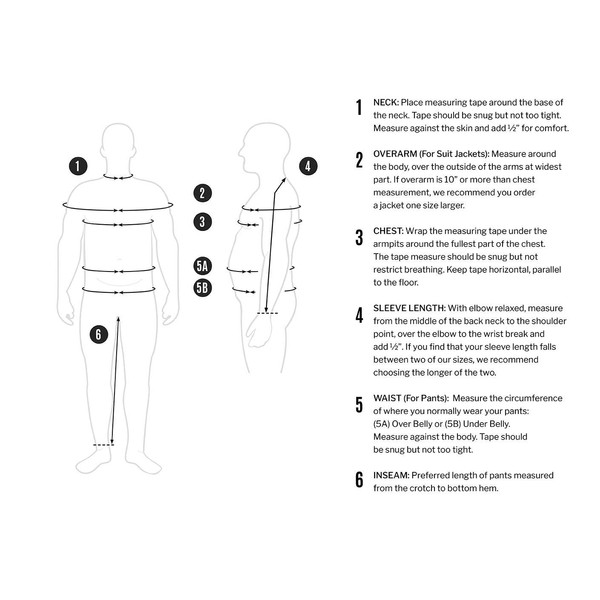 1

2

3

5A

5B

6

4

1 NECK: Place measuring tape around the base of the neck. Tape should be snug but not too tight. Measure against the skin and add ½" for comfort.

2 OVERARM (For Suit Jackets): Measure around the body, over the outside of the arms at widest part. If overarm is 10" or more than chest measurement, we recommend you order a jacket one size larger.

3 CHEST: Wrap the measuring tape under the armpits around the fullest part of the chest. The tape measure should be snug but not restrict breathing. Keep tape horizontal, parallel to the floor.

4 SLEEVE LENGTH: With elbow relaxed, measure from the middle of the back neck to the shoulder point, over the elbow to the wrist break and add ½". If you find that your sleeve length falls between two of our sizes, we recommend choosing the longer of the two.

5 WAIST (For Pants): Measure the circumference of where you normally wear your pants: (5A) Over Belly or (5B) Under Belly. Measure against the body. Tape should be snug but not too tight.

6 INSEAM: Preferred length of pants measured from the crotch to bottom hem.