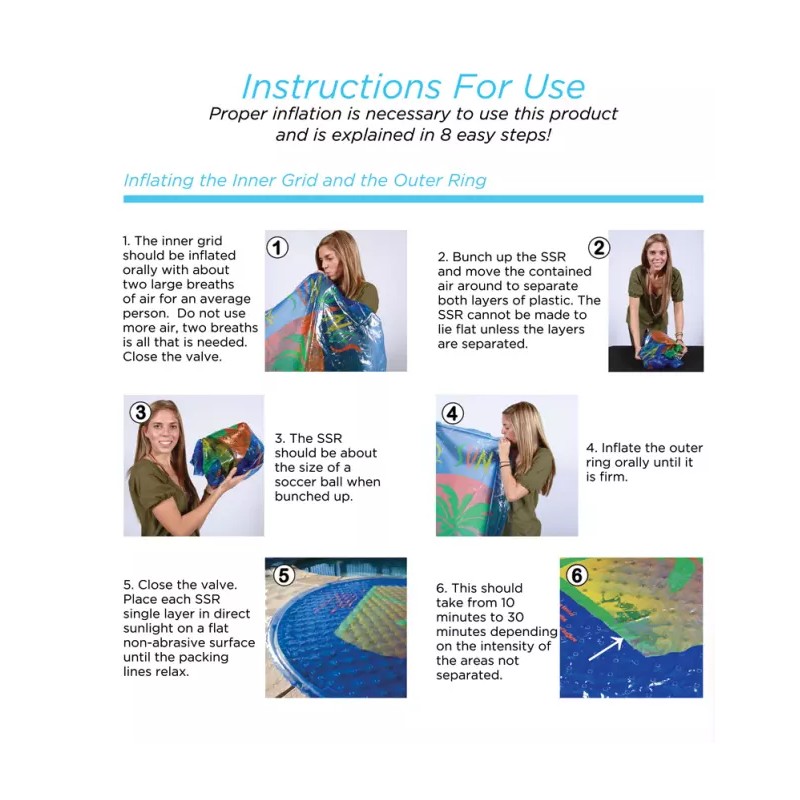 Instructions For Use
Proper inflation is necessary to use this product and is explained in 8 easy steps!

Inflating the Inner Grid and the Outer Ring

1. The inner grid should be inflated orally with about two large breaths of air for an average person. Do not use more air, two breaths is all that is needed. Close the valve.

1

2. Bunch up the SSR and move the contained air around to separate both layers of plastic. The SSR cannot be made to lie flat unless the layers are separated.

2

3

3. The SSR should be about the size of a soccer ball when bunched up.

4

4. Inflate the outer ring orally until it is firm.

5. Close the valve. Place each SSR single layer in direct sunlight on a flat non-abrasive surface until the packing lines relax.

5

6. This should take from 10 minutes to 30 minutes depending on the intensity of the areas not separated.

6