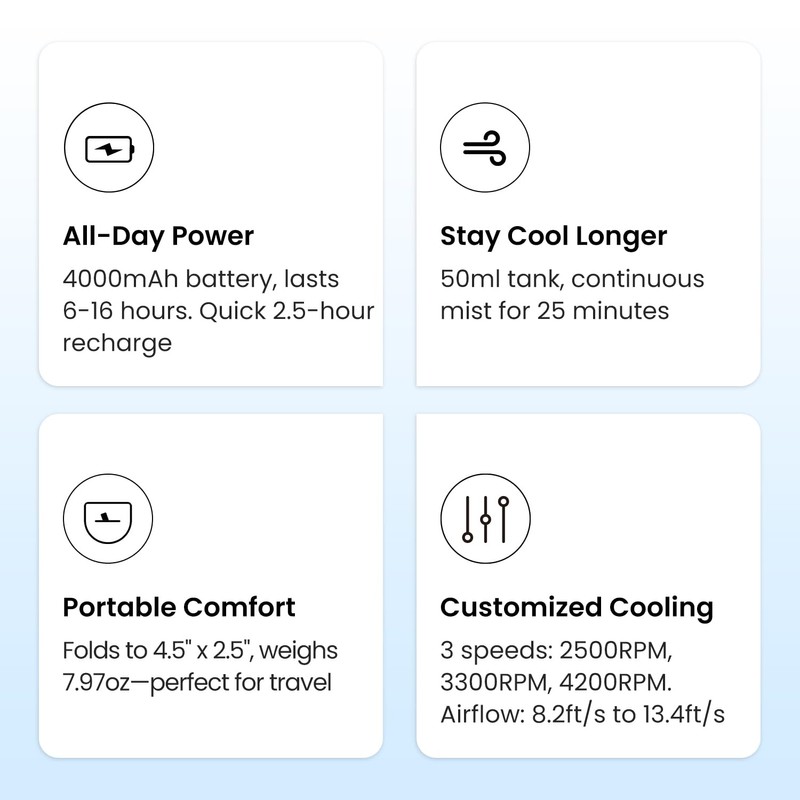 All-Day Power

4000mAh battery, lasts 6-16 hours. Quick 2.5-hour recharge

Stay Cool Longer

50ml tank, continuous mist for 25 minutes

Portable Comfort

Folds to 4.5" x 2.5", weighs 7.97oz—perfect for travel

Customized Cooling

3 speeds: 2500RPM, 3300RPM, 4200RPM. Airflow: 8.2ft/s to 13.4ft/s