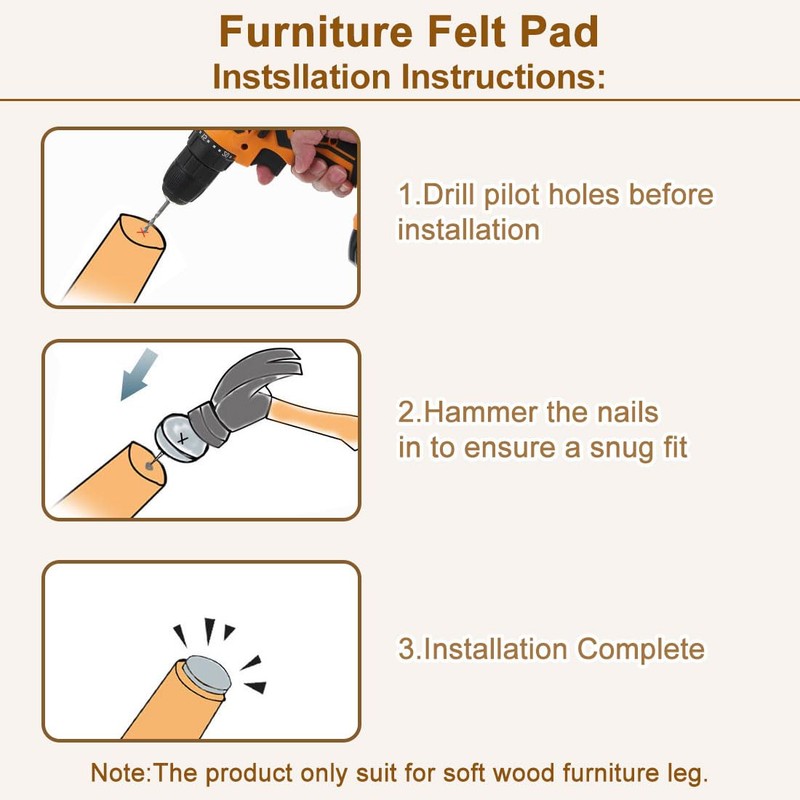 Furniture Felt Pad
Instsllation Instructions:

1.Drill pilot holes before installation

2.Hammer the nails in to ensure a snug fit

3.Installation Complete

Note:The product only suit for soft wood furniture leg.