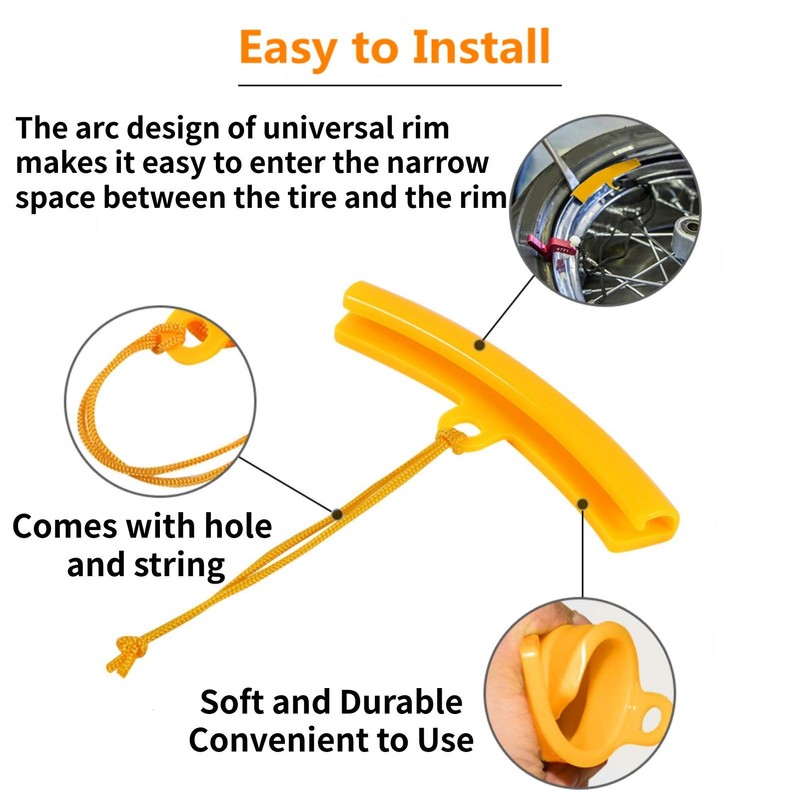 Easy to Install

The arc design of universal rim makes it easy to enter the narrow space between the tire and the rim

Comes with hole and string

Soft and Durable
Convenient to Use