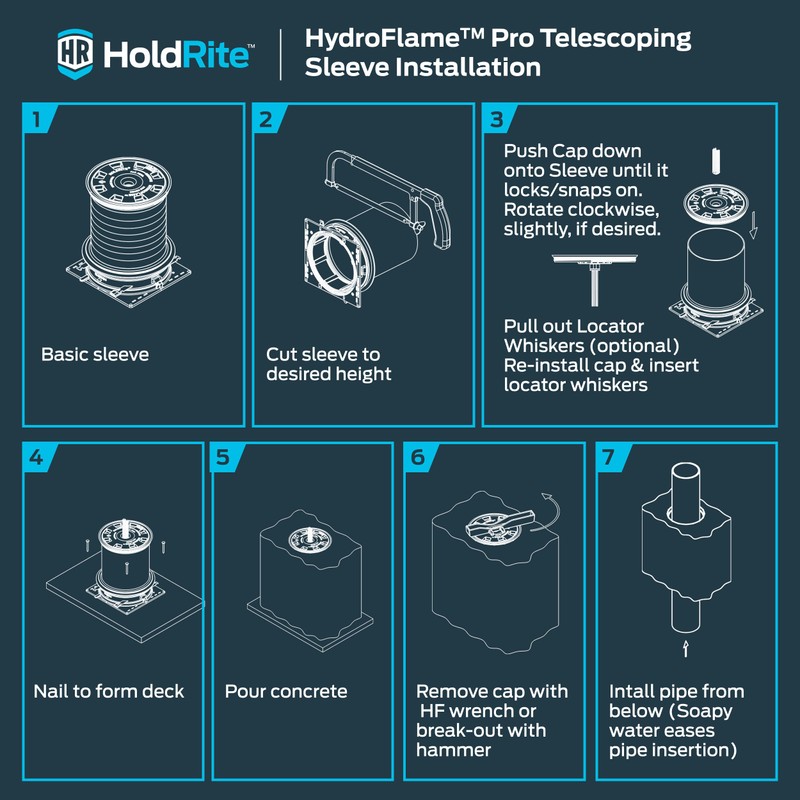 HR HoldRite™

HydroFlame™ Pro Telescoping Sleeve Installation

1

Basic sleeve

2

Cut sleeve to desired height

3

Push Cap down onto Sleeve until it locks/snaps on. Rotate clockwise, slightly, if desired.

Pull out Locator Whiskers (optional) Re-install cap & insert locator whiskers

4

Nail to form deck

5

Pour concrete

6

Remove cap with HF wrench or break-out with hammer

7

Intall pipe from below (Soapy water eases pipe insertion)