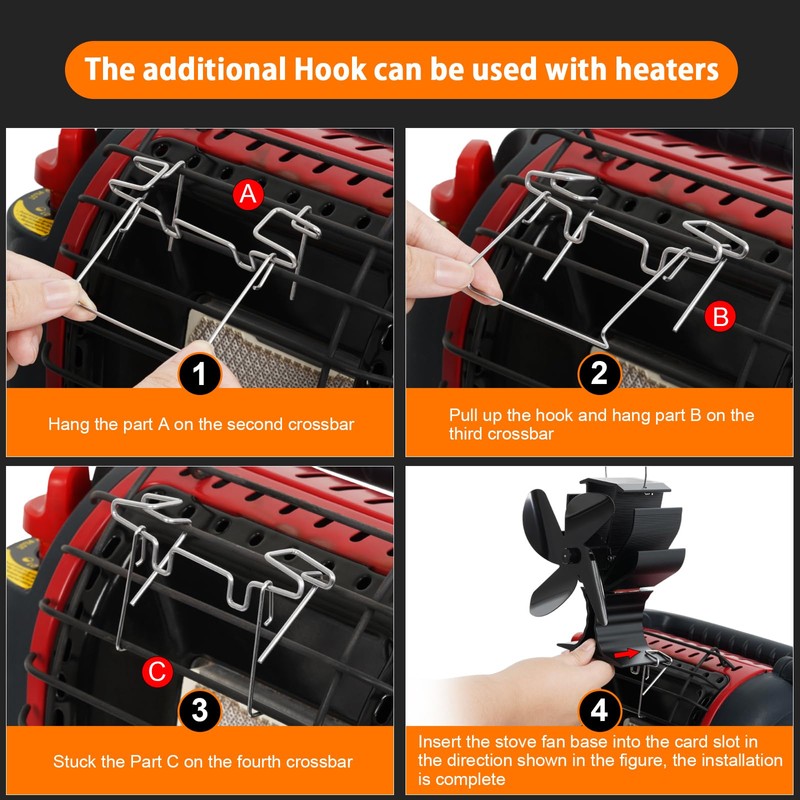 The additional Hook can be used with heaters

A

1

Hang the part A on the second crossbar

B

2

Pull up the hook and hang part B on the third crossbar

C

3

Stuck the Part C on the fourth crossbar

4

Insert the stove fan base into the card slot in the direction shown in the figure, the installation is complete