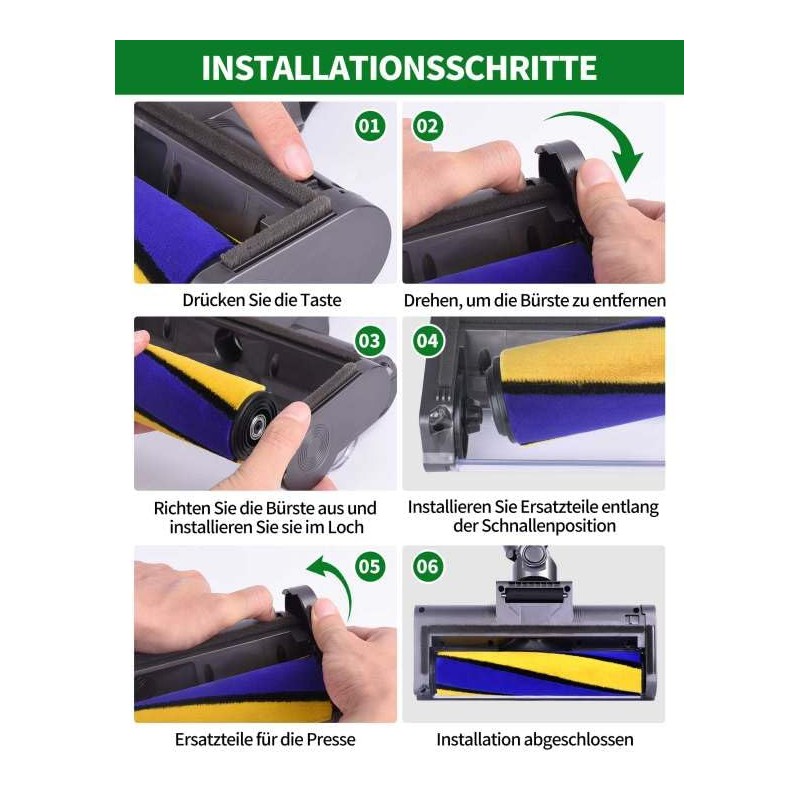 INSTALLATIONSSCHRITTE

01

Drücken Sie die Taste

02

Drehen, um die Bürste zu entfernen

03

Richten Sie die Bürste aus und installieren Sie sie im Loch

04

Installieren Sie Ersatzteile entlang der Schnallenposition

05

Ersatzteile für die Presse

06

Installation abgeschlossen