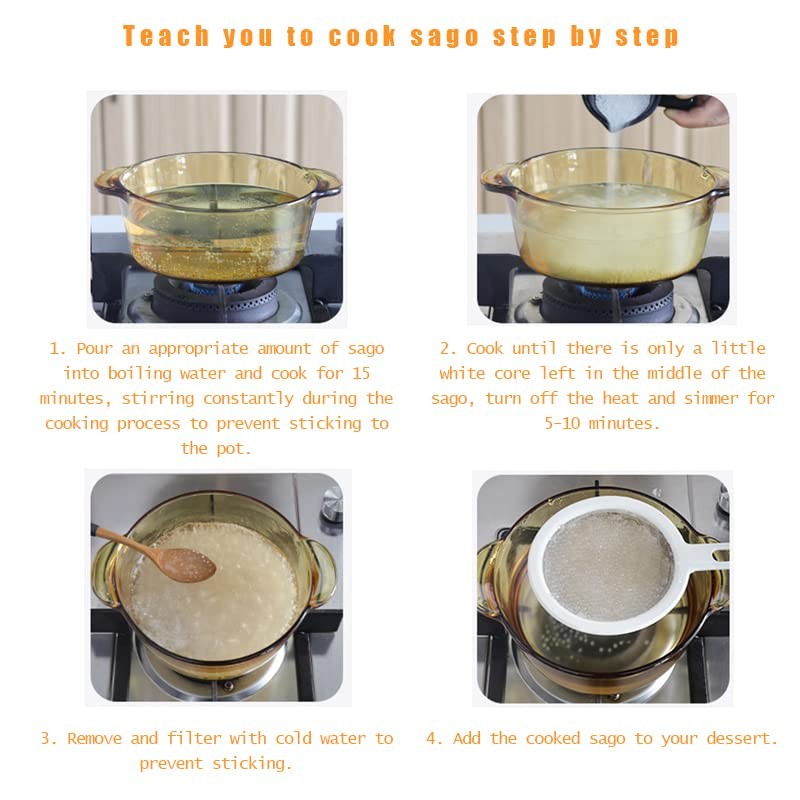 Teach you to cook sago step by step

1. Pour an appropriate amount of sago into boiling water and cook for 15 minutes, stirring constantly during the cooking process to prevent sticking to the pot.

2. Cook until there is only a little white core left in the middle of the sago, turn off the heat and simmer for 5-10 minutes.

3. Remove and filter with cold water to prevent sticking.

4. Add the cooked sago to your dessert.