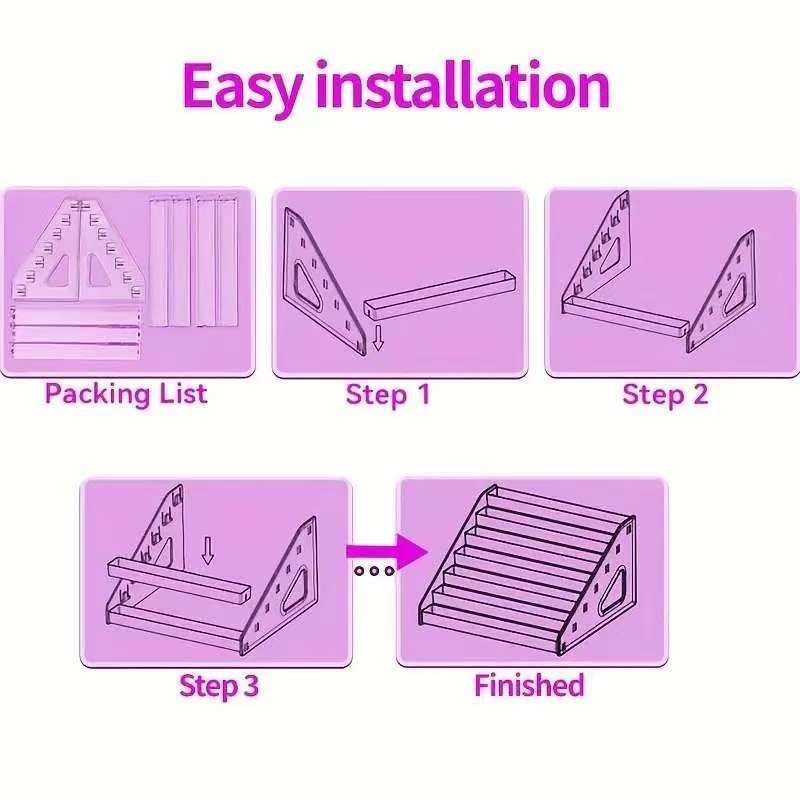 Easy installation

Packing List

Step 1

Step 2

Step 3

Finished