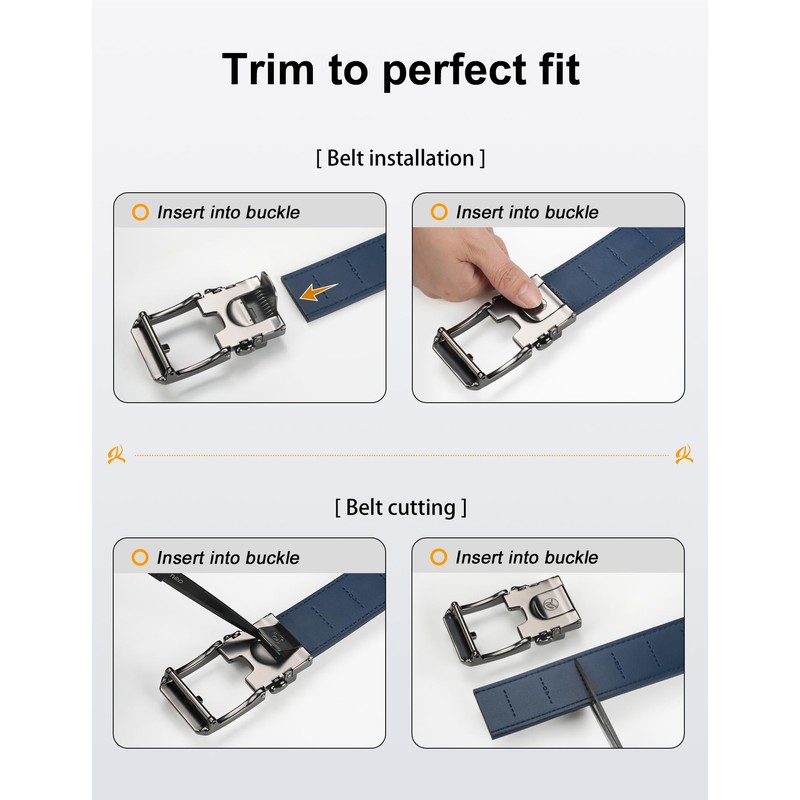 Trim to perfect fit

[ Belt installation ]

Insert into buckle

Insert into buckle

[ Belt cutting ]

Insert into buckle

Insert into buckle