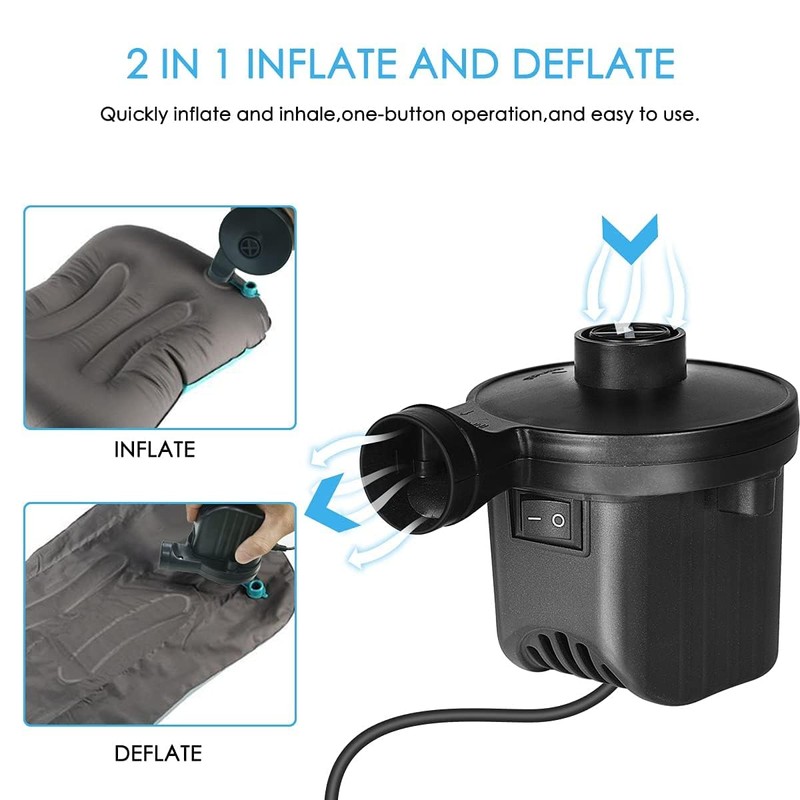 2 IN 1 INFLATE AND DEFLATE

Quickly inflate and inhale,one-button operation,and easy to use.

INFLATE

DEFLATE