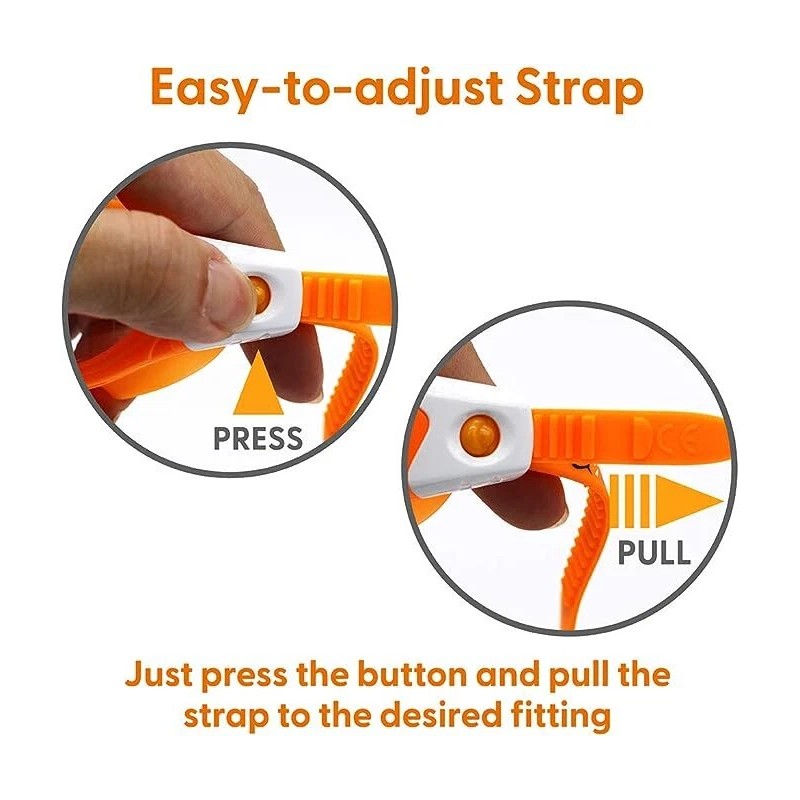 Easy-to-adjust Strap

PRESS

CE

PULL

Just press the button and pull the strap to the desired fitting