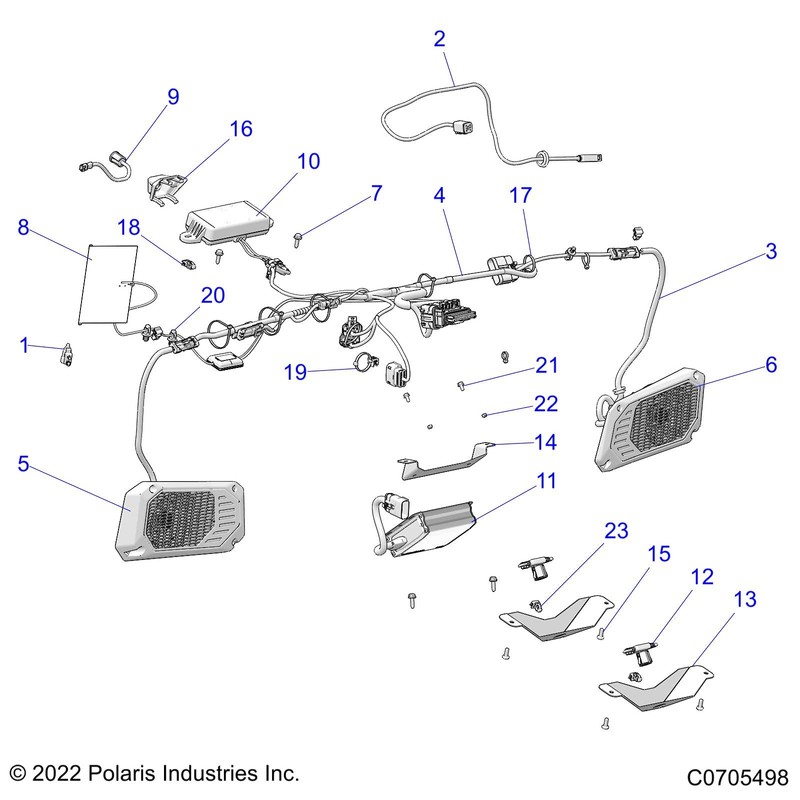 2
9
16
10
7
4
17
8
18
3
20
1
19
21
6
22
14
5
11
23
15
12
13

© 2022 Polaris Industries Inc.
C0705498