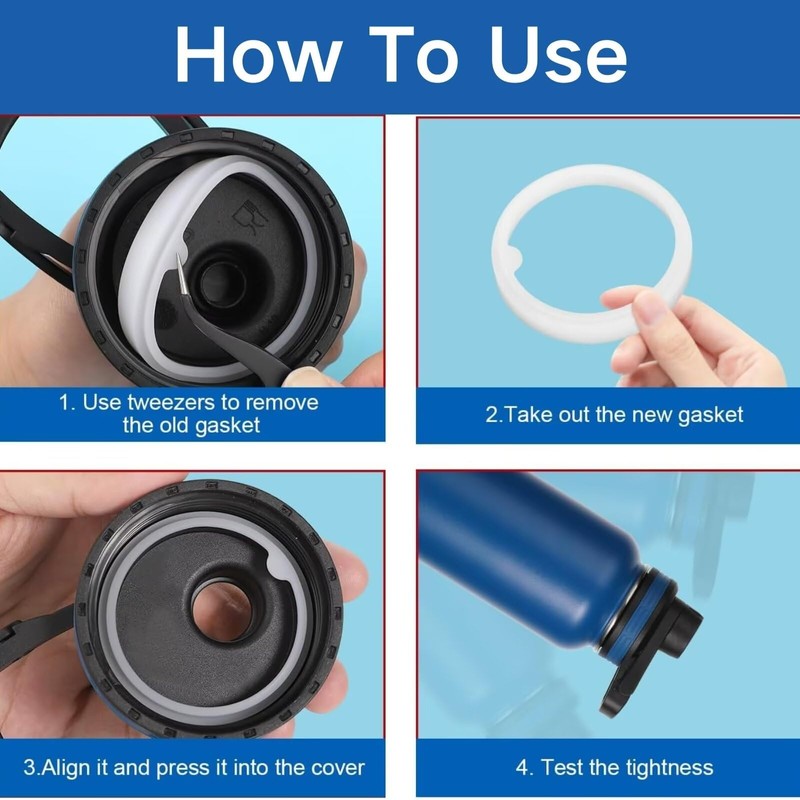 How To Use

1. Use tweezers to remove the old gasket

2.Take out the new gasket

3.Align it and press it into the cover

4. Test the tightness