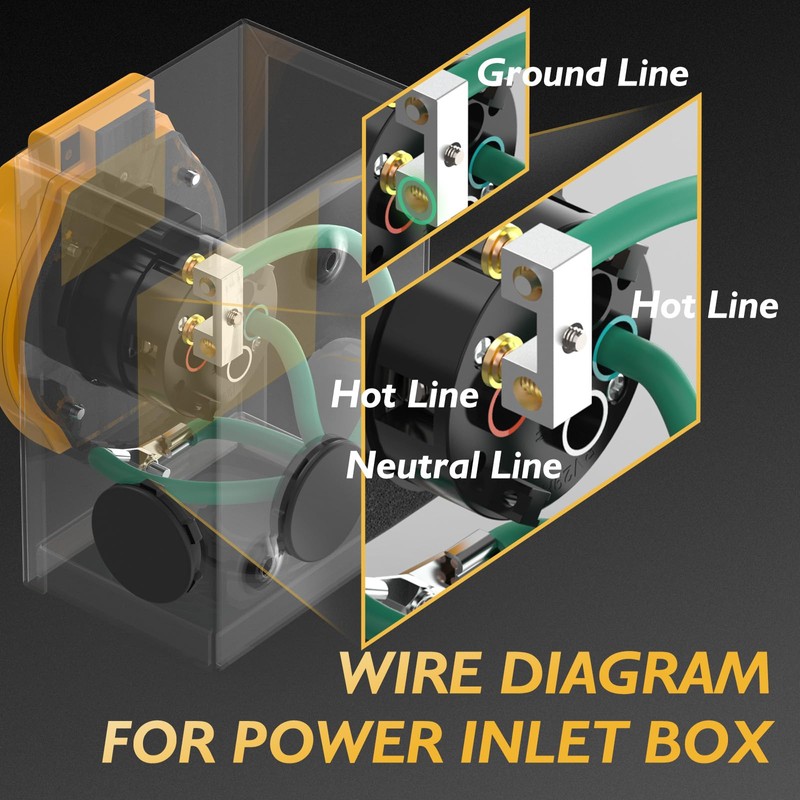 Ground Line

Hot Line

Hot Line

Neutral Line

WIRE DIAGRAM
FOR POWER INLET BOX