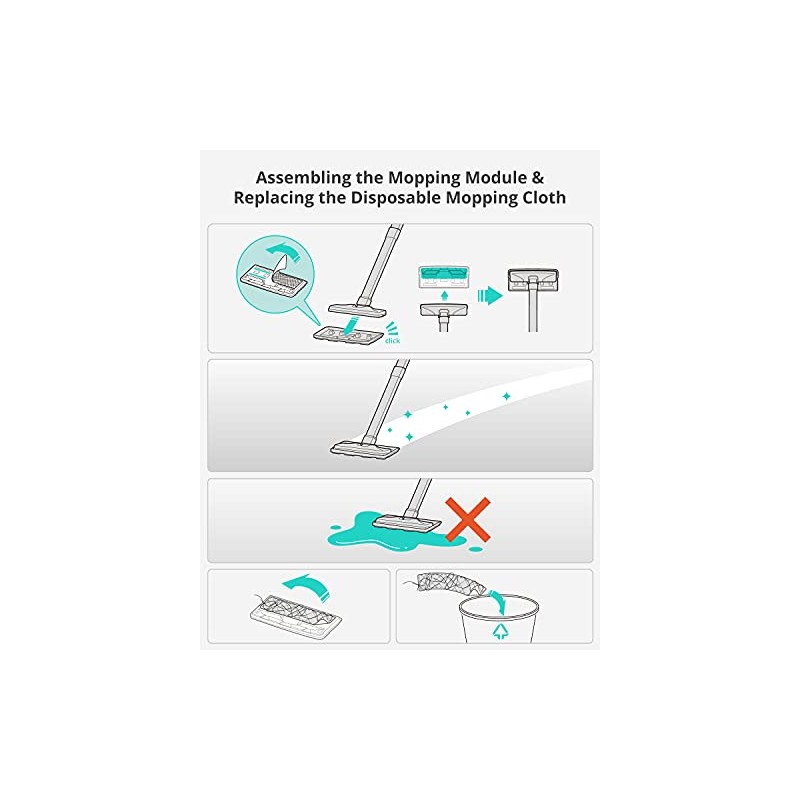 Assembling the Mopping Module &
Replacing the Disposable Mopping Cloth

click