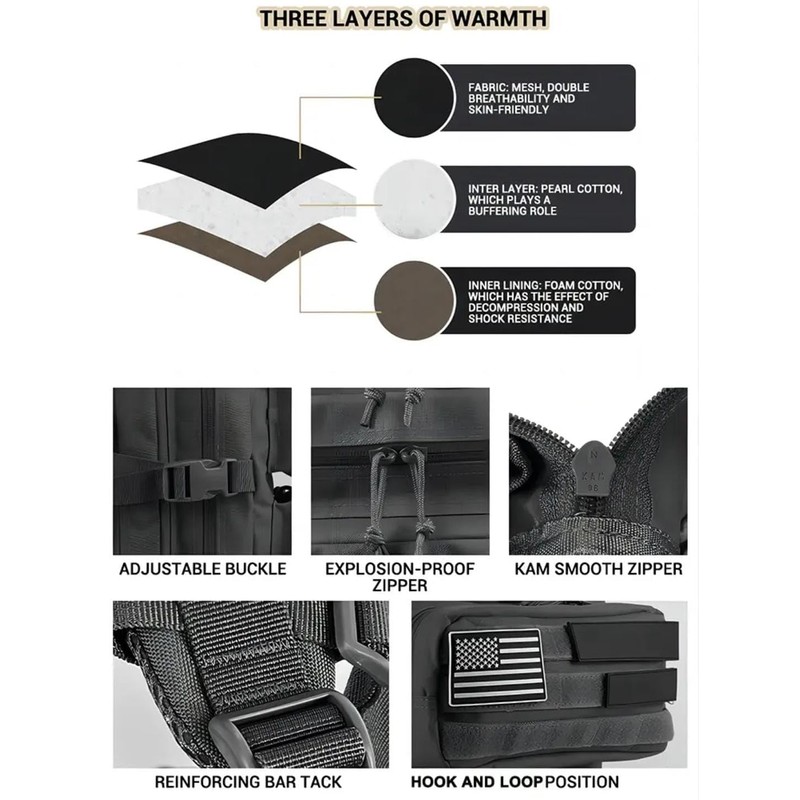 THREE LAYERS OF WARMTH

FABRIC: MESH, DOUBLE BREATHABILITY AND SKIN-FRIENDLY

INTER LAYER: PEARL COTTON, WHICH PLAYS A BUFFERING ROLE

INNER LINING: FOAM COTTON, WHICH HAS THE EFFECT OF DECOMPRESSION AND SHOCK RESISTANCE

N KAC 98

ADJUSTABLE BUCKLE

EXPLOSION-PROOF ZIPPER

KAM SMOOTH ZIPPER

REINFORCING BAR TACK

HOOK AND LOOP POSITION