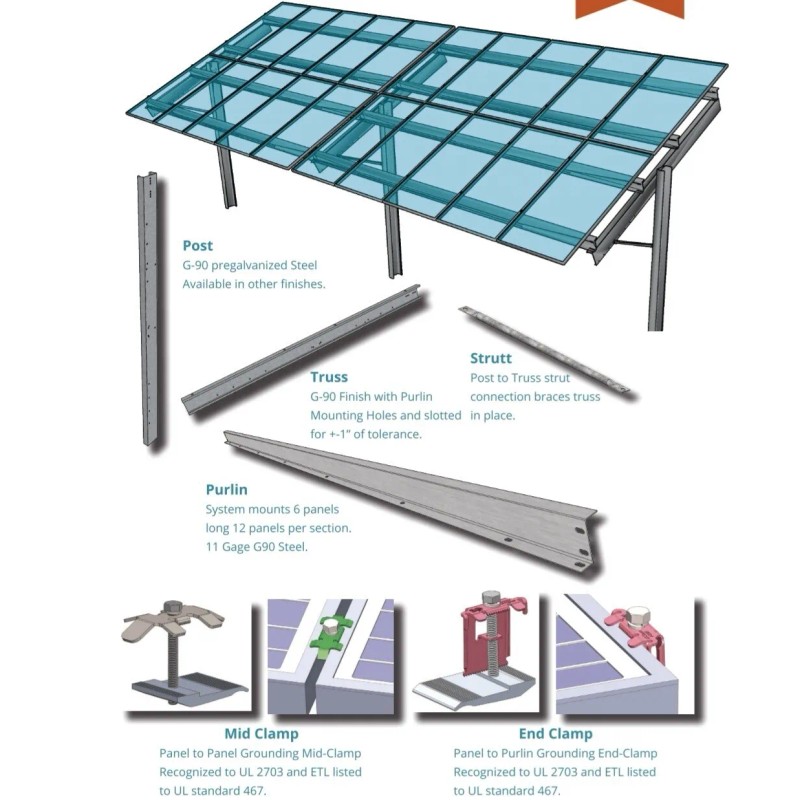 Post
G-90 pregalvanized Steel
Available in other finishes.

Truss
G-90 Finish with Purlin Mounting Holes and slotted for +-1" of tolerance.

Strutt
Post to Truss strut connection braces truss in place.

Purlin
System mounts 6 panels long 12 panels per section.
11 Gage G90 Steel.

Mid Clamp
Panel to Panel Grounding Mid-Clamp Recognized to UL 2703 and ETL listed to UL standard 467.

End Clamp
Panel to Purlin Grounding End-Clamp Recognized to UL 2703 and ETL listed to UL standard 467.