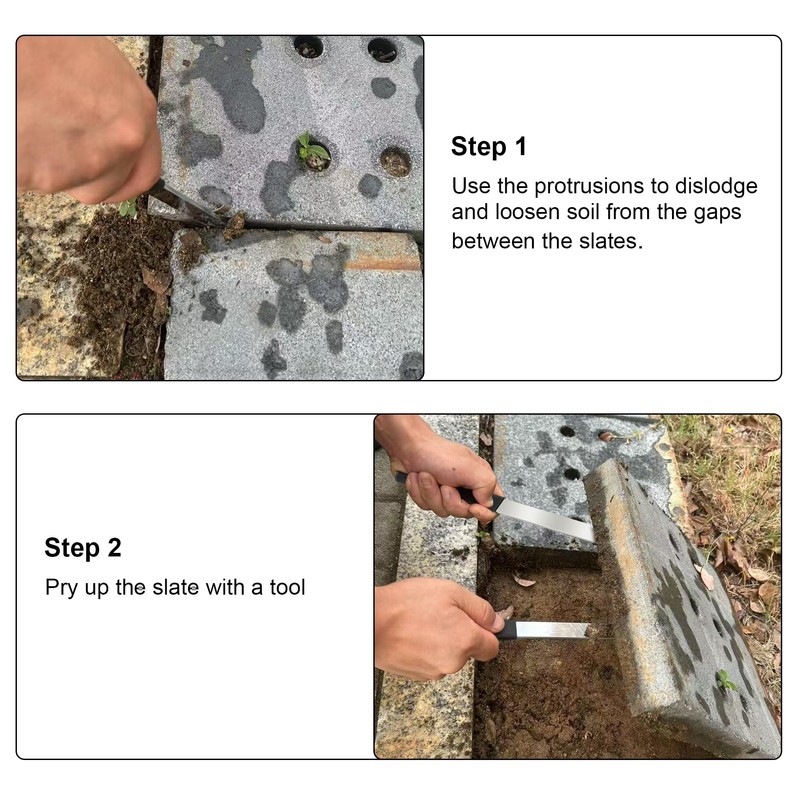 Step 1
Use the protrusions to dislodge and loosen soil from the gaps between the slates.

Step 2
Pry up the slate with a tool