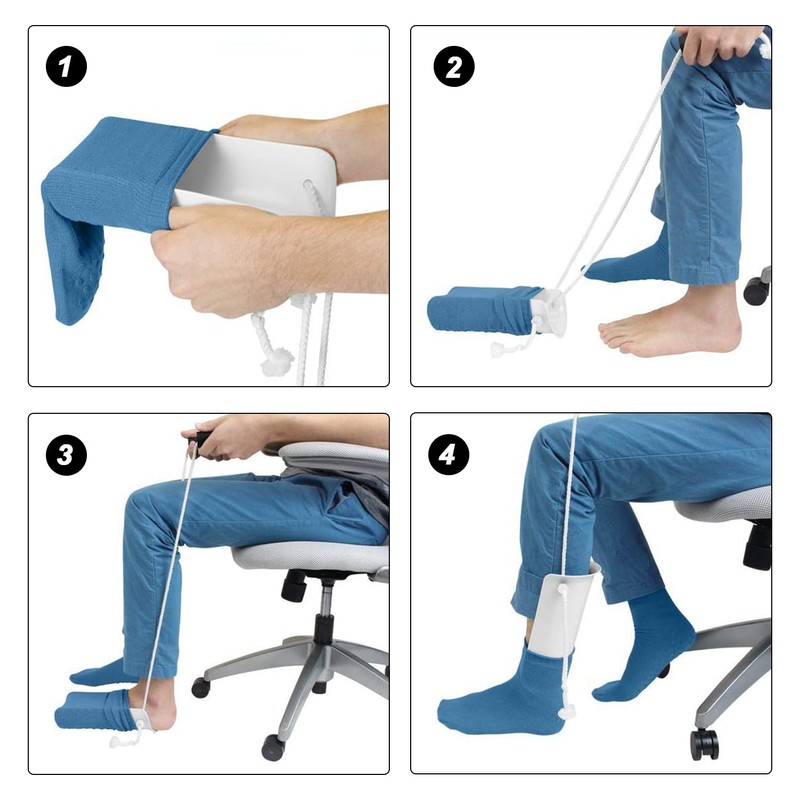 1

2

3

4