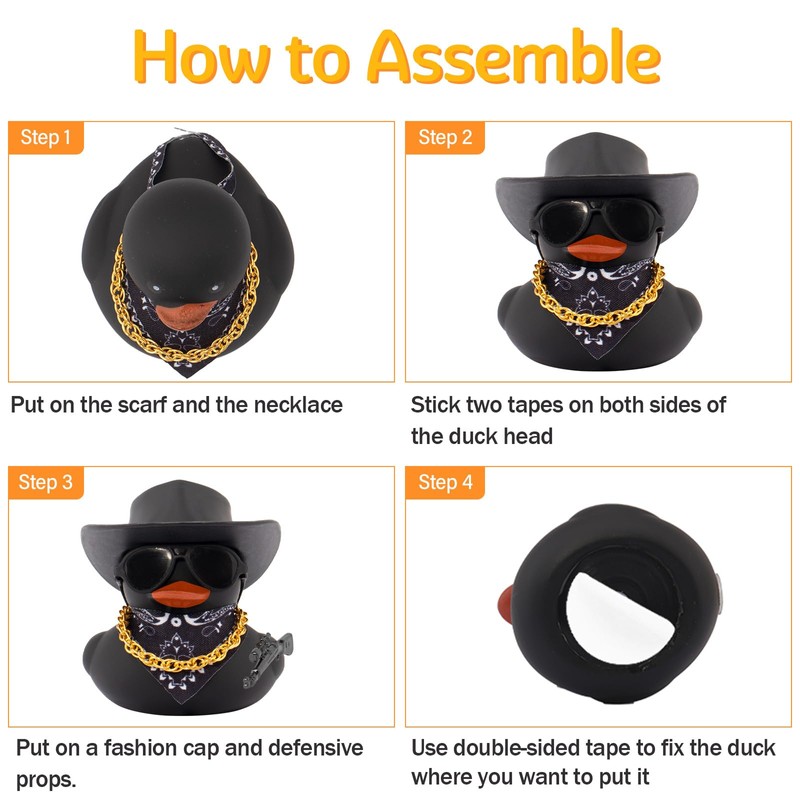 How to Assemble

Step 1

Put on the scarf and the necklace

Step 2

Stick two tapes on both sides of the duck head

Step 3

Put on a fashion cap and defensive props.

Step 4

Use double-sided tape to fix the duck where you want to put it