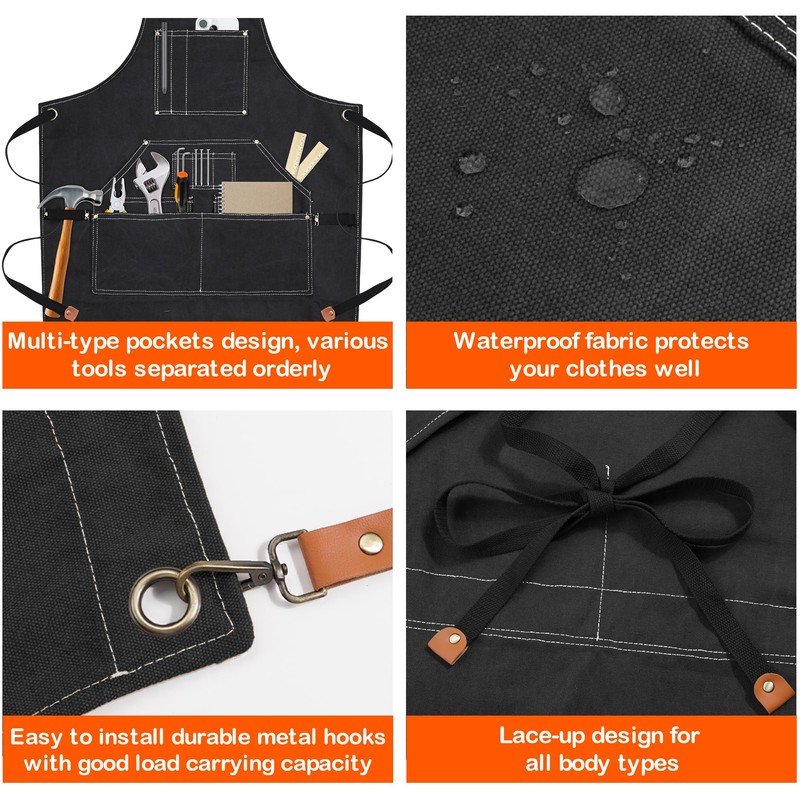 Multi-type pockets design, various tools separated orderly

Waterproof fabric protects your clothes well

Easy to install durable metal hooks with good load carrying capacity

Lace-up design for all body types