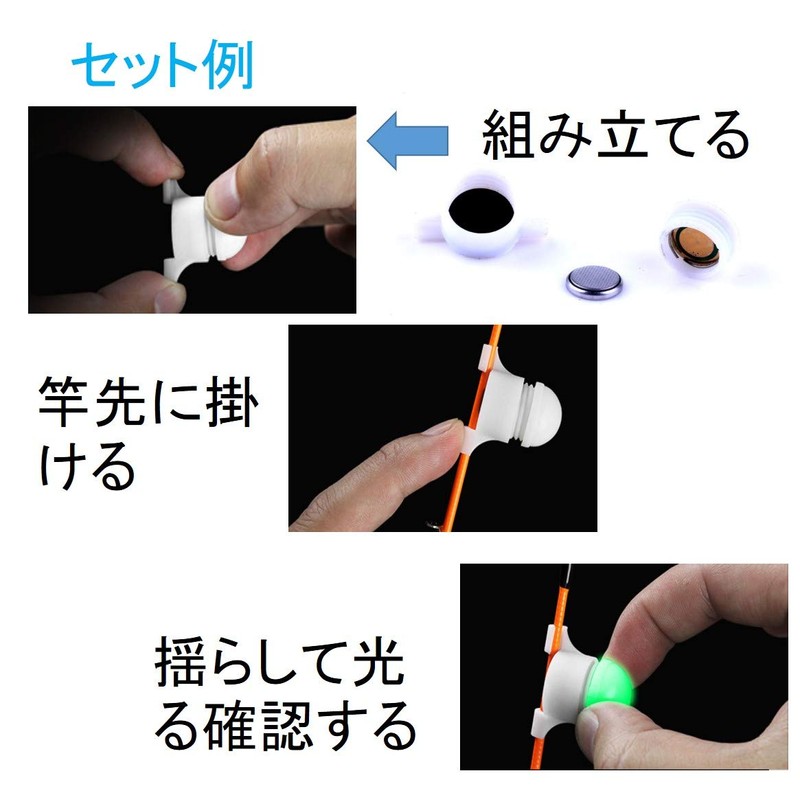 セット例

組み立てる

竿先に掛ける

揺らして光る確認する