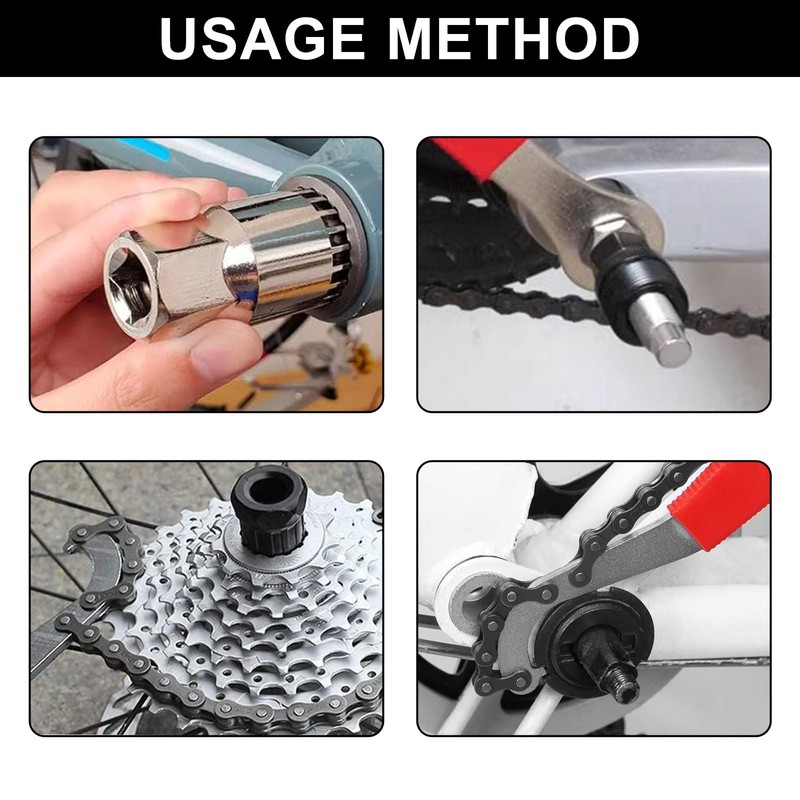 USAGE METHOD