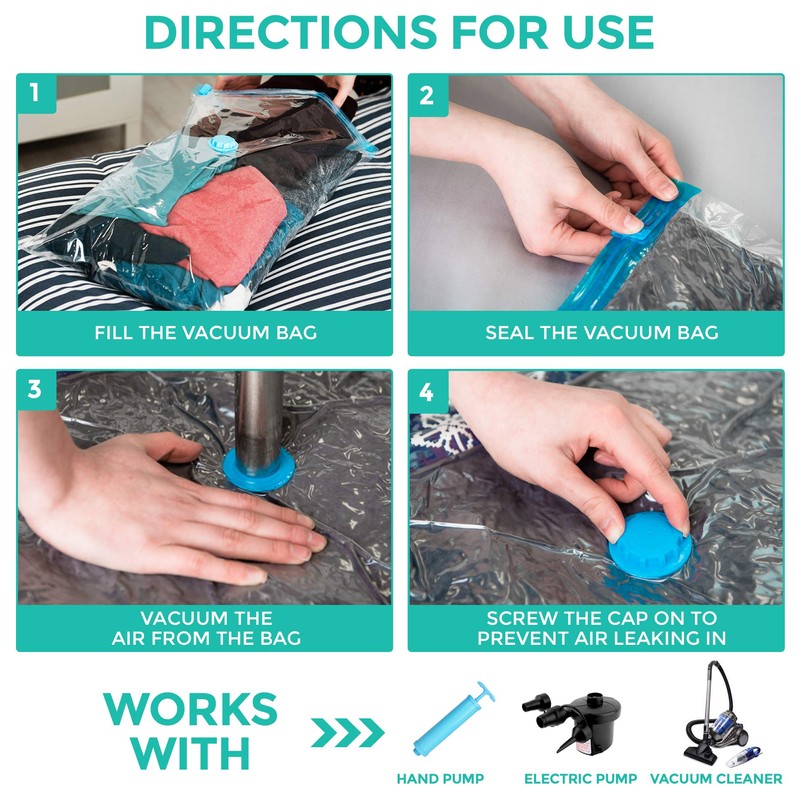 DIRECTIONS FOR USE

1
FILL THE VACUUM BAG

2
SEAL THE VACUUM BAG

3
VACUUM THE AIR FROM THE BAG

4
SCREW THE CAP ON TO PREVENT AIR LEAKING IN

WORKS WITH

HAND PUMP
ELECTRIC PUMP
VACUUM CLEANER