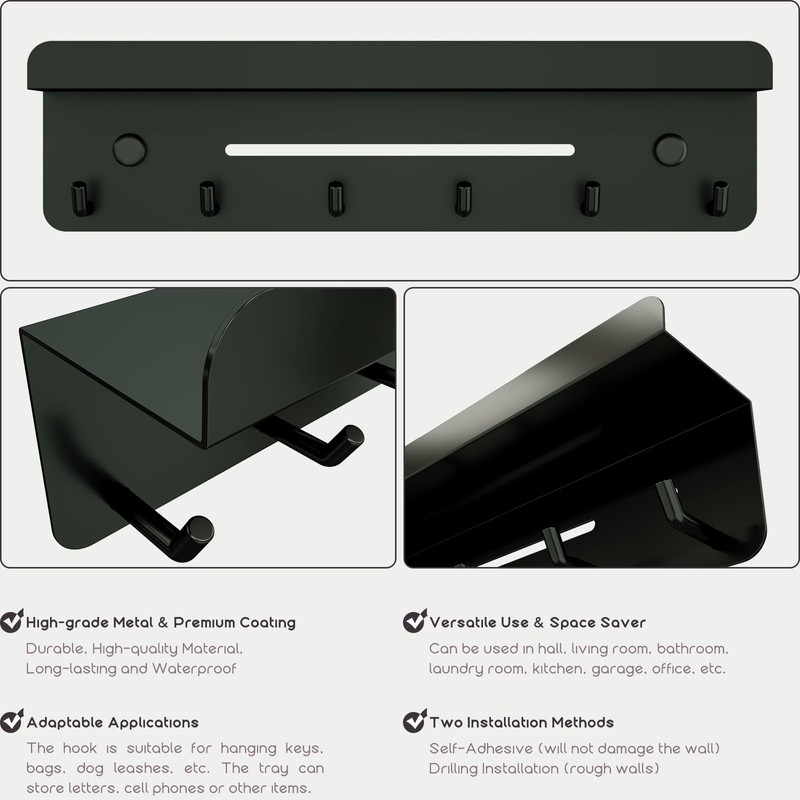 High-grade Metal & Premium Coating
Durable, High-quality Material, Long-lasting and Waterproof

Adaptable Applications
The hook is suitable for hanging keys, bags, dog leashes, etc. The tray can store letters, cell phones or other items.

Versatile Use & Space Saver
Can be used in hall, living room, bathroom, laundry room, kitchen, garage, office, etc.

Two Installation Methods
Self-Adhesive (will not damage the wall)
Drilling Installation (rough walls)