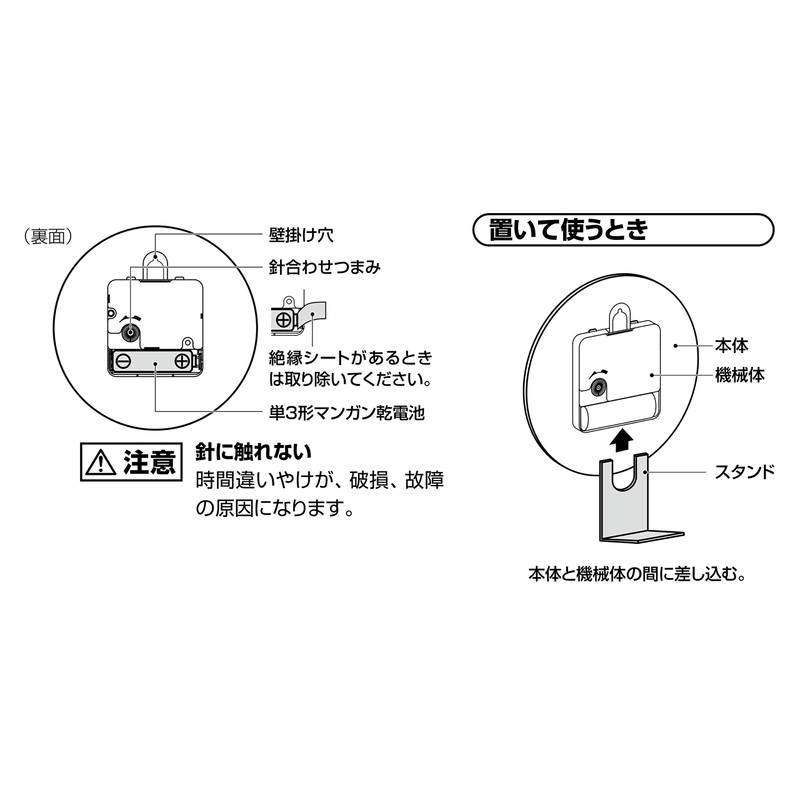 （裏面）

壁掛け穴

針合わせつまみ

絶縁シートがあるときは取り除いてください。

単3形マンガン乾電池

注意 針に触れない
時間違いやけが、破損、故障の原因になります。

置いて使うとき

本体

機械体

スタンド

本体と機械体の間に差し込む。