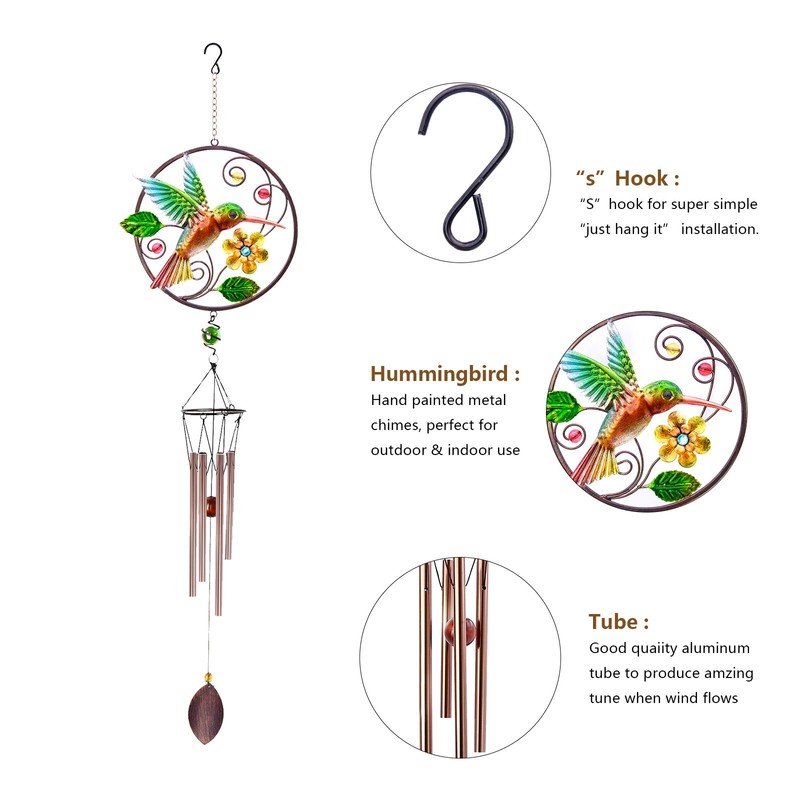 “s” Hook :
“S” hook for super simple “just hang it” installation.

Hummingbird :
Hand painted metal chimes, perfect for outdoor & indoor use

Tube :
Good quaiity aluminum tube to produce amzing tune when wind flows