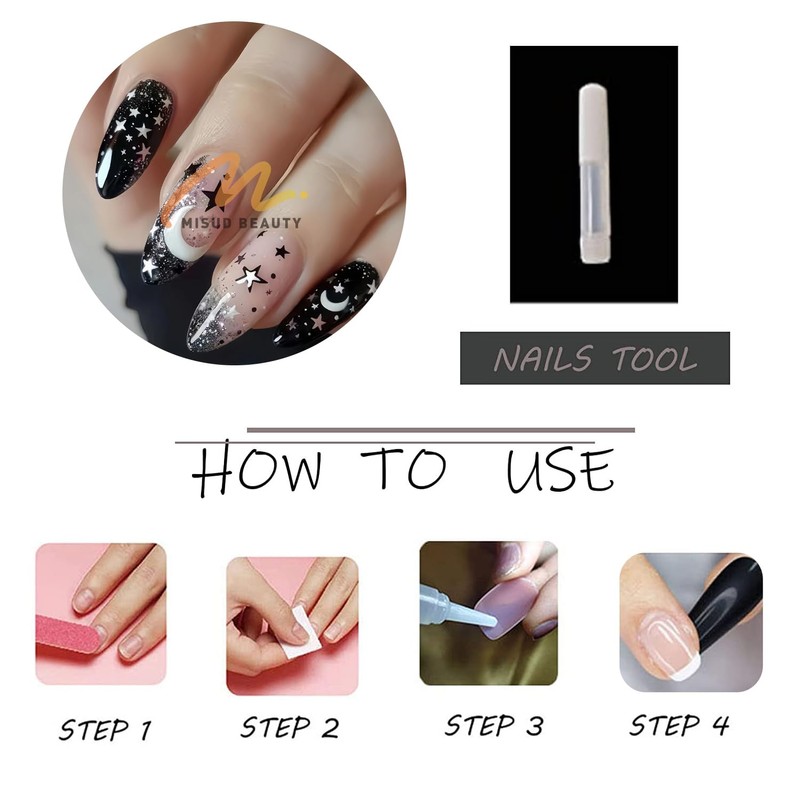 MISUD BEAUTY

NAILS TOOL

HOW TO USE

STEP 1

STEP 2

STEP 3

STEP 4